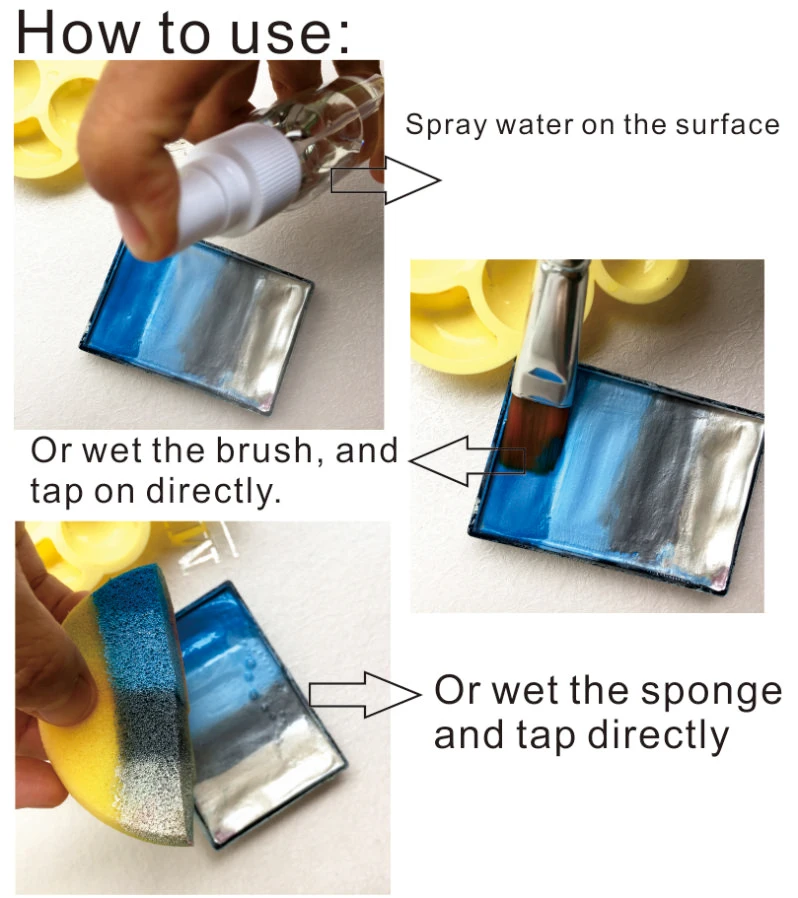 How to use:

Spray water on the surface

Or wet the brush, and tap on directly.

Or wet the sponge and tap directly