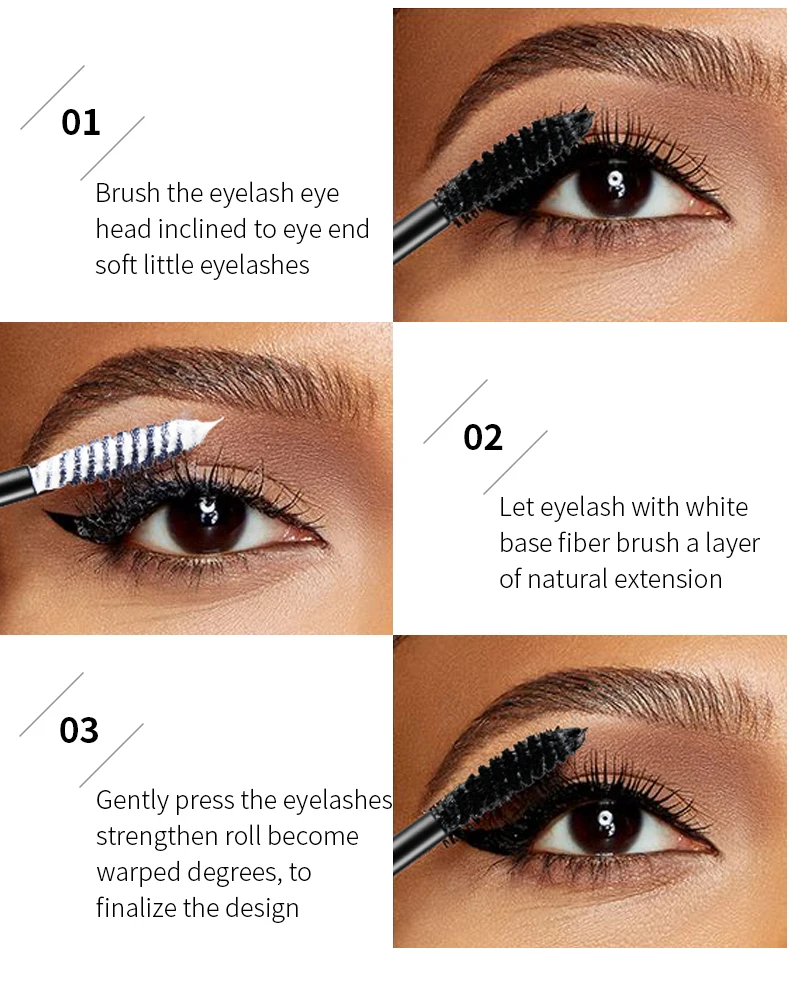 01

Brush the eyelash eye head inclined to eye end soft little eyelashes

02

Let eyelash with white base fiber brush a layer of natural extension

03

Gently press the eyelashes strengthen roll become warped degrees, to finalize the design