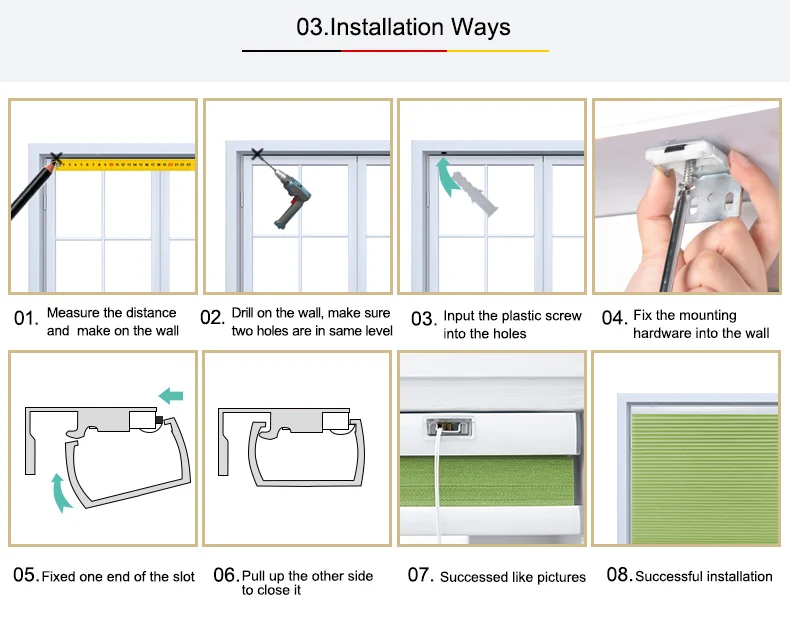 03.Installation Ways

01. Measure the distance and make on the wall

02. Drill on the wall, make sure two holes are in same level

03. Input the plastic screw into the holes

04. Fix the mounting hardware into the wall

05. Fixed one end of the slot

06. Pull up the other side to close it

07. Successed like pictures

08. Successful installation