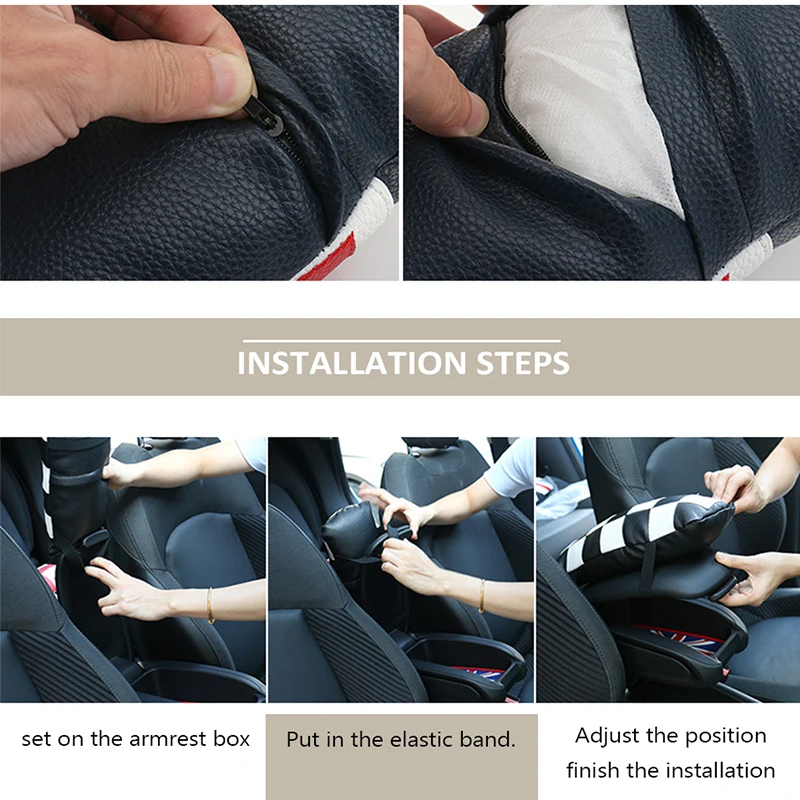 INSTALLATION STEPS

set on the armrest box

Put in the elastic band.

Adjust the position
finish the installation