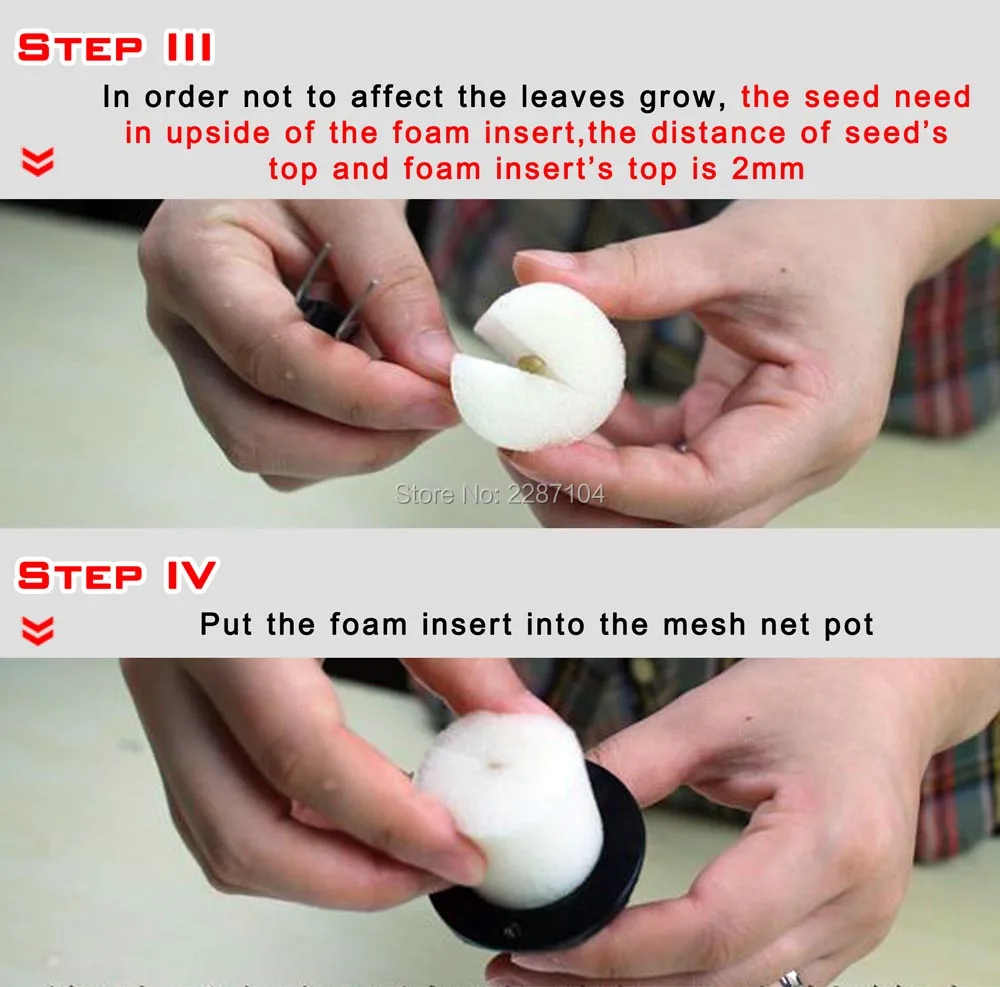 STEP III

In order not to affect the leaves grow, the seed need in upside of the foam insert,the distance of seed's top and foam insert's top is 2mm

Store No: 2287104

STEP IV

Put the foam insert into the mesh net pot