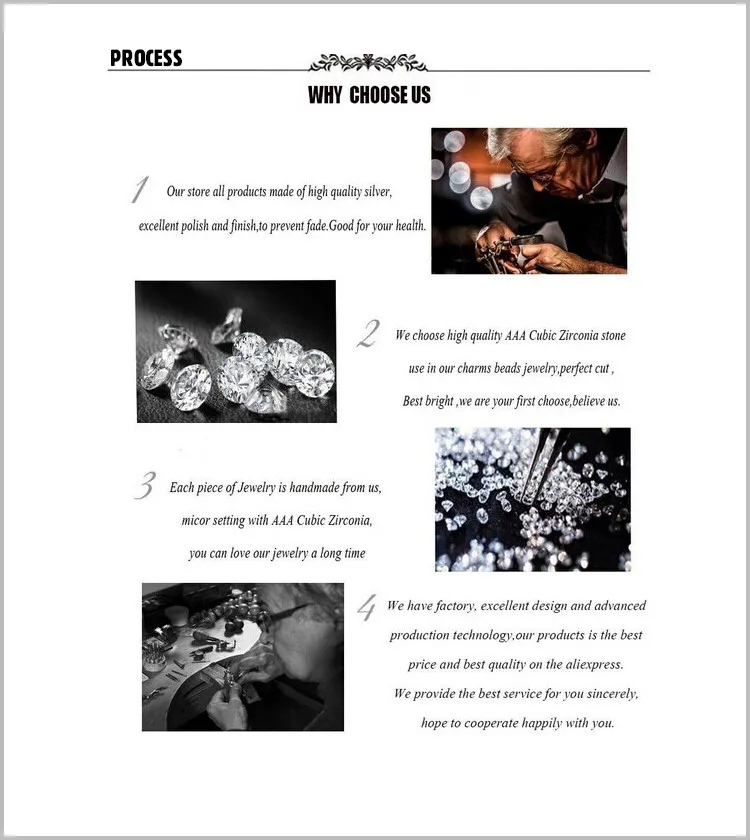 PROCESS

WHY CHOOSE US

1 Our store all products made of high quality silver, excellent polish and finish,to prevent fade.Good for your health.

2 We choose high quality AAA Cubic Zirconia stone use in our charms beads jewelry,perfect cut , Best bright ,we are your first choose,believe us.

3 Each piece of Jewelry is handmade from us, micor setting with AAA Cubic Zirconia, you can love our jewelry a long time

4 We have factory, excellent design and advanced production technology,our products is the best price and best quality on the aliexpress. We provide the best service for you sincerely, hope to cooperate happily with you.