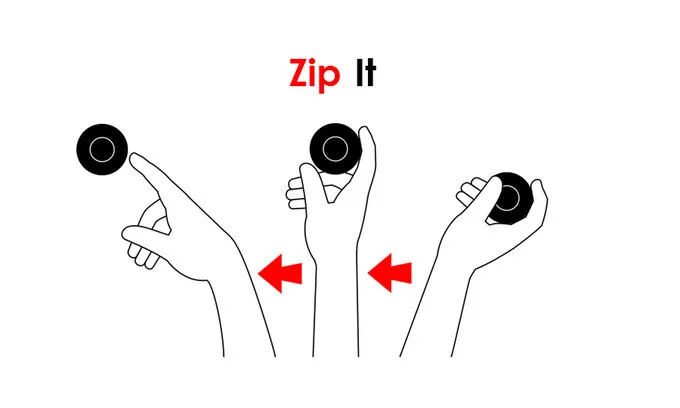 Zip It