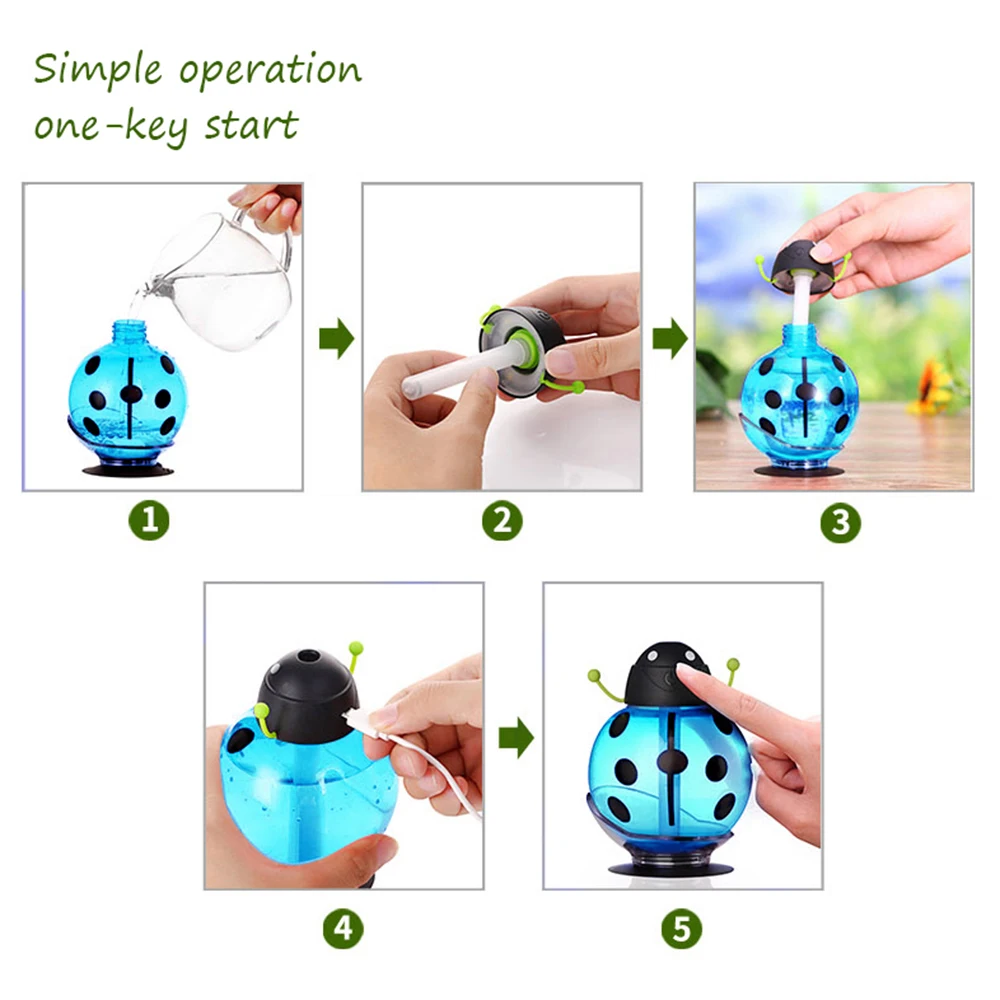 Simple operation
one-key start

1

2

3

4

5