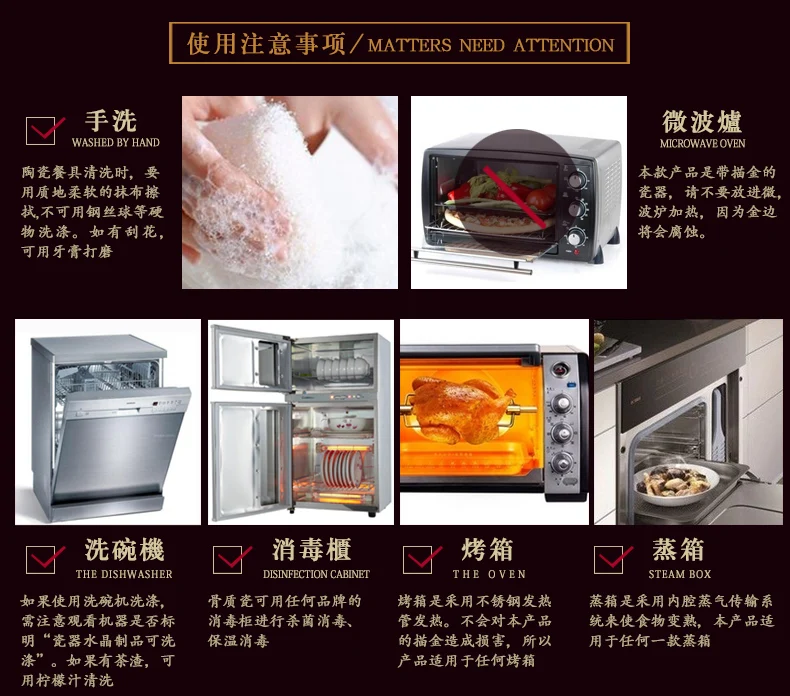 使用注意事项/MATTERS NEED ATTENTION

手洗
WASHED BY HAND

陶瓷餐具清洗时，要用质地柔软的抹布擦拭,不可用钢丝球等硬物洗涤。如有刮花，可用牙膏打磨

微波爐
MICROWAVE OVEN

本款产品是带描金的瓷器，请不要放进微波炉加热，因为金边将会腐蚀。

洗碗機
THE DISHWASHER

如果使用洗碗机洗涤，需注意观看机器是否标明“瓷器水晶制品可洗涤”。如果有茶渣，可用柠檬汁清洗

消毒櫃
DISINFECTION CABINET

骨质瓷可用任何品牌的消毒柜进行杀菌消毒、保温消毒

烤箱
THE OVEN

烤箱是采用不锈钢发热管发热。不会对本产品的描金造成损害，所以产品适用于任何烤箱

蒸箱
STEAM BOX

蒸箱是采用内腔蒸气传输系统来使食物变熟，本产品适用于任何一款蒸箱