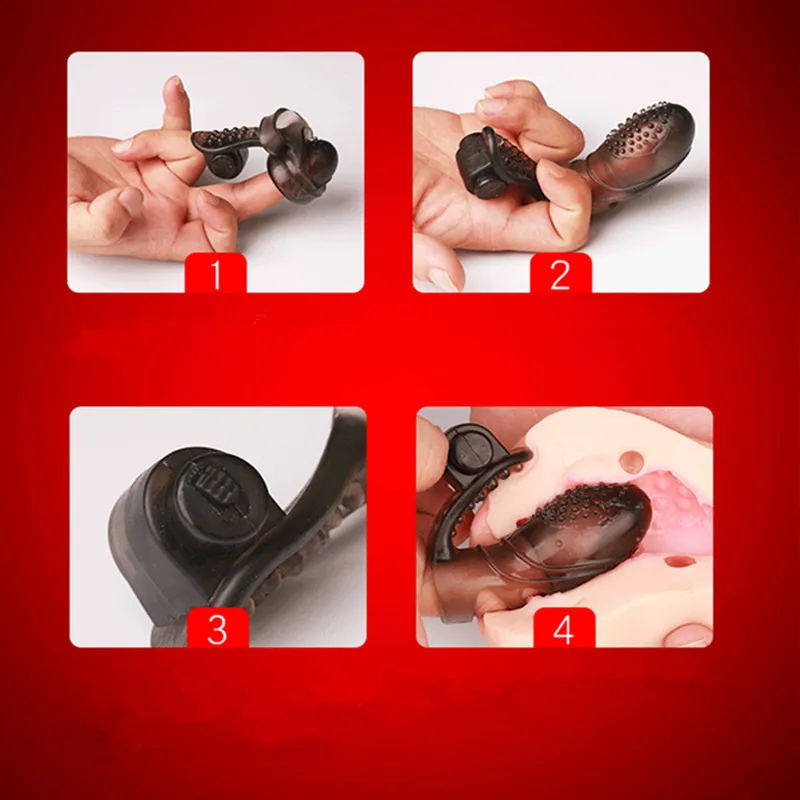 1

2

3

4