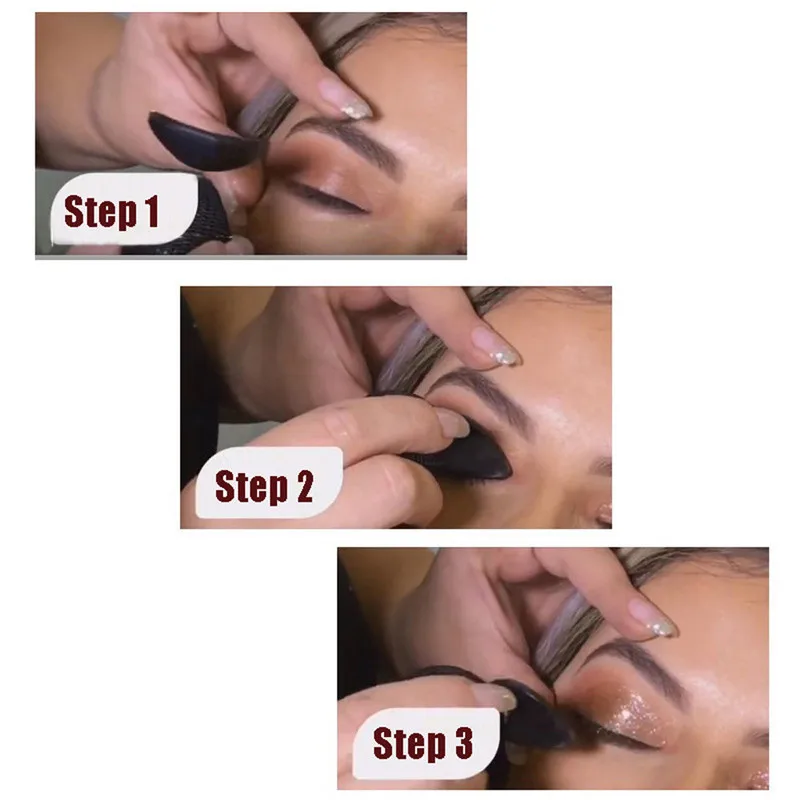 Step 1

Step 2

Step 3