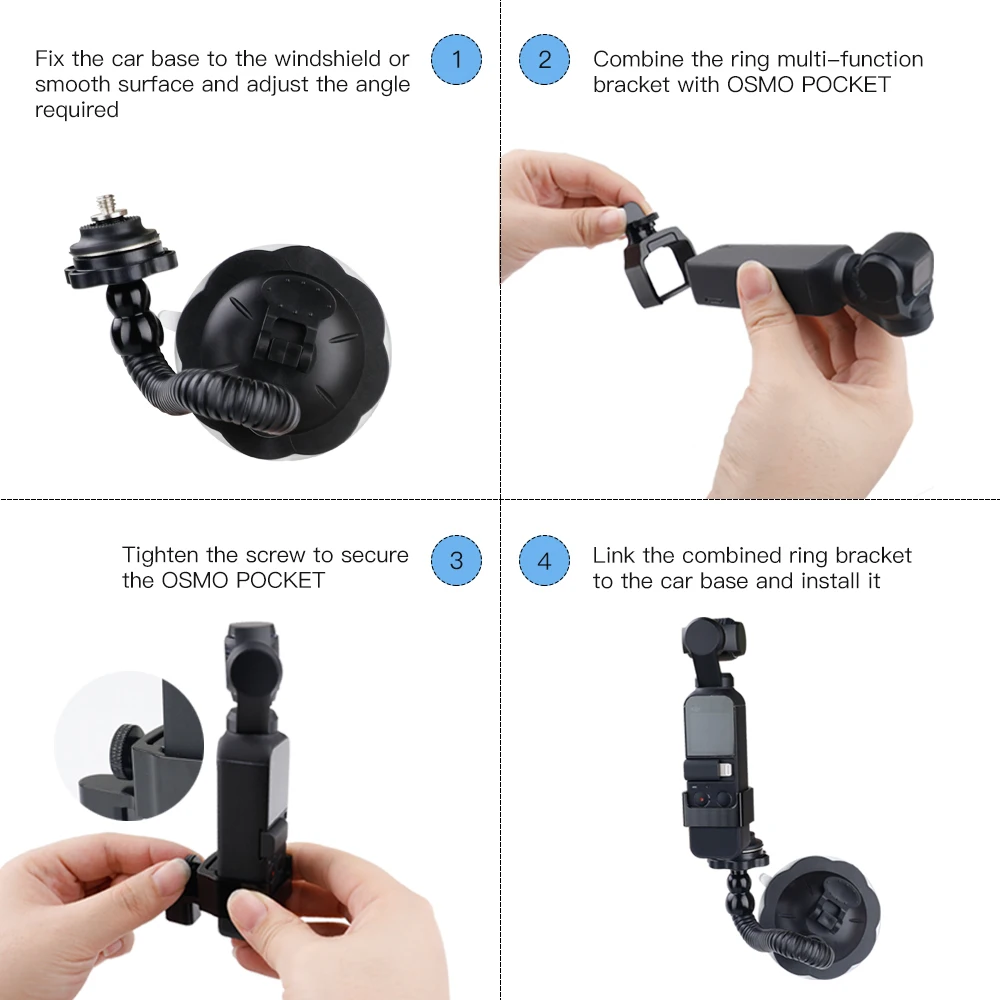 Fix the car base to the windshield or smooth surface and adjust the angle required

1

2

Combine the ring multi-function bracket with OSMO POCKET

Tighten the screw to secure the OSMO POCKET

3

4

Link the combined ring bracket to the car base and install it