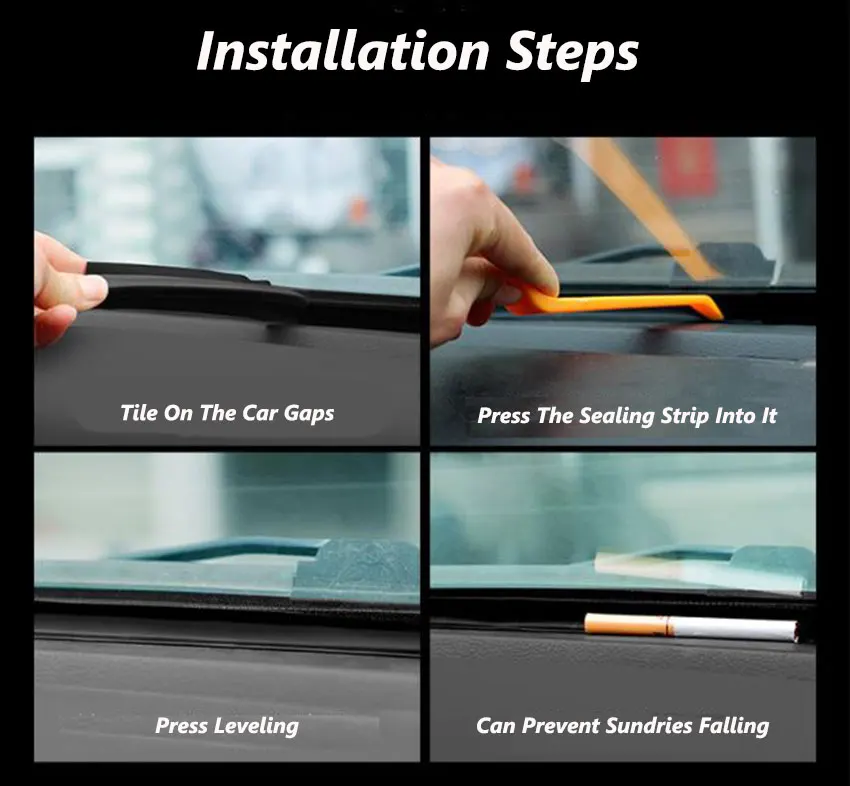 Installation Steps

Tile On The Car Gaps

Press The Sealing Strip Into It

Press Leveling

Can Prevent Sundries Falling