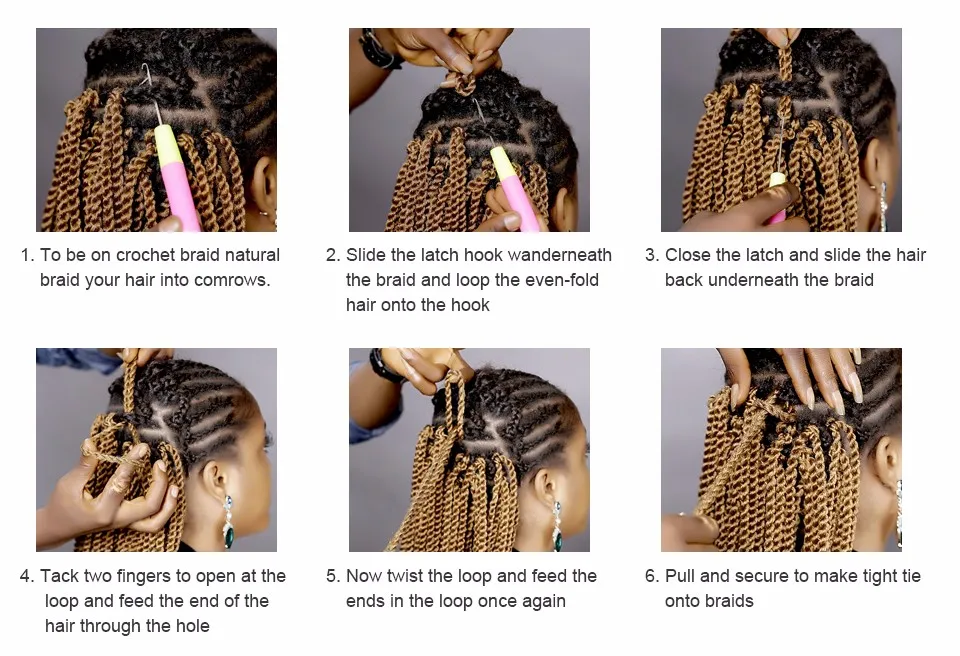 1. To be on crochet braid natural braid your hair into comrows.

2. Slide the latch hook wanderneath the braid and loop the even-fold hair onto the hook

3. Close the latch and slide the hair back underneath the braid

4. Tack two fingers to open at the loop and feed the end of the hair through the hole

5. Now twist the loop and feed the ends in the loop once again

6. Pull and secure to make tight tie onto braids