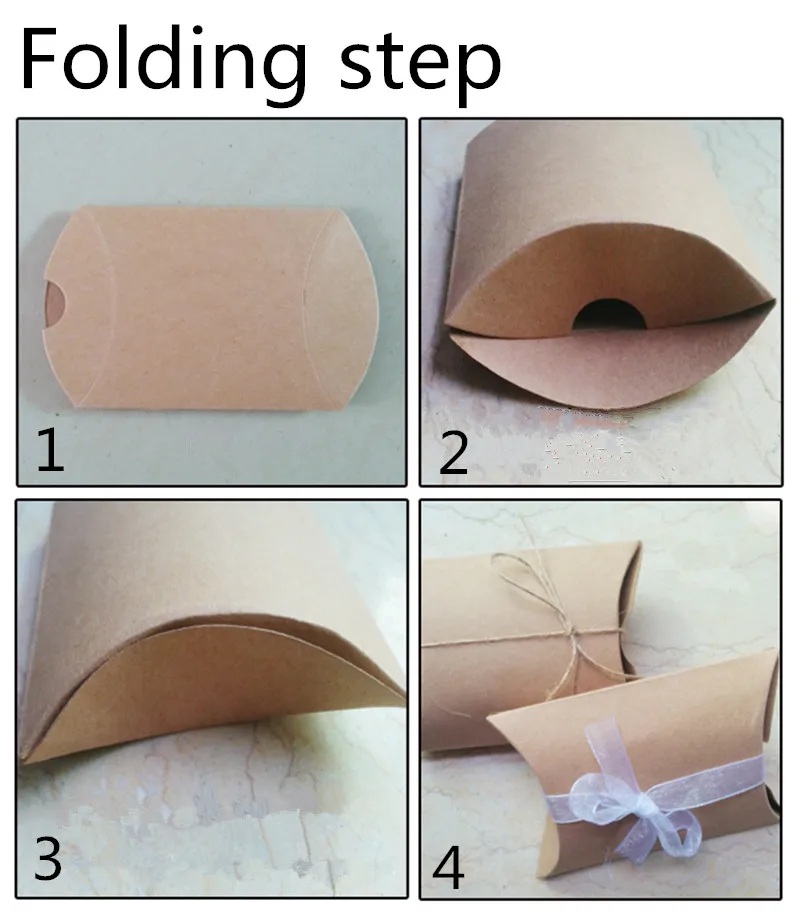 Folding step

1

2

3

4