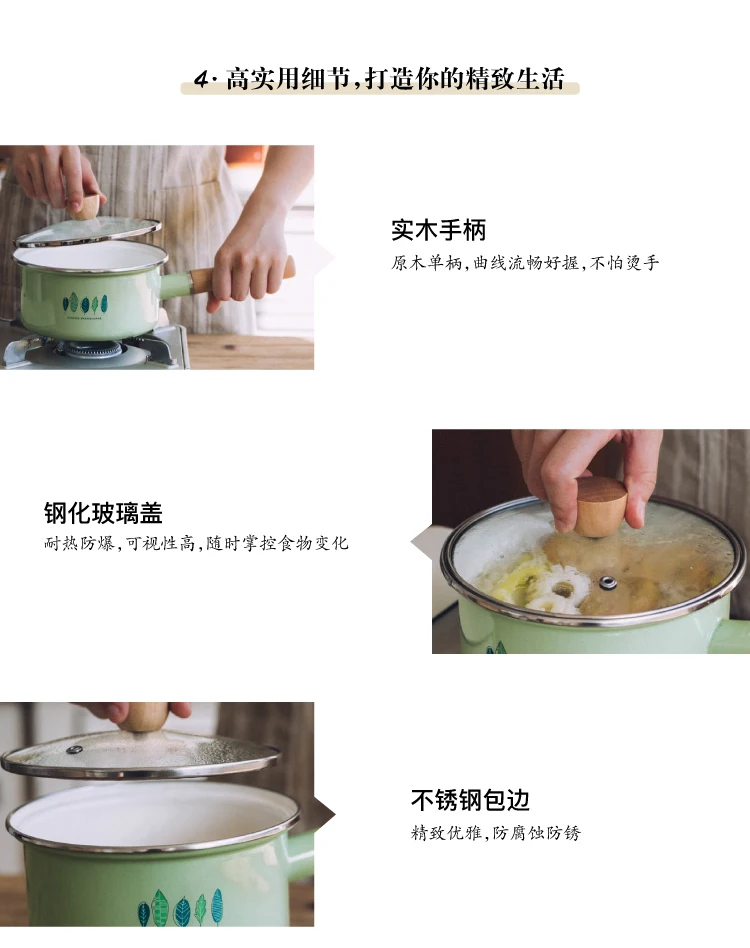 4· 高实用细节,打造你的精致生活

实木手柄
原木单柄,曲线流畅好握,不怕烫手

钢化玻璃盖
耐热防爆,可视性高,随时掌控食物变化

不锈钢包边
精致优雅,防腐蚀防锈