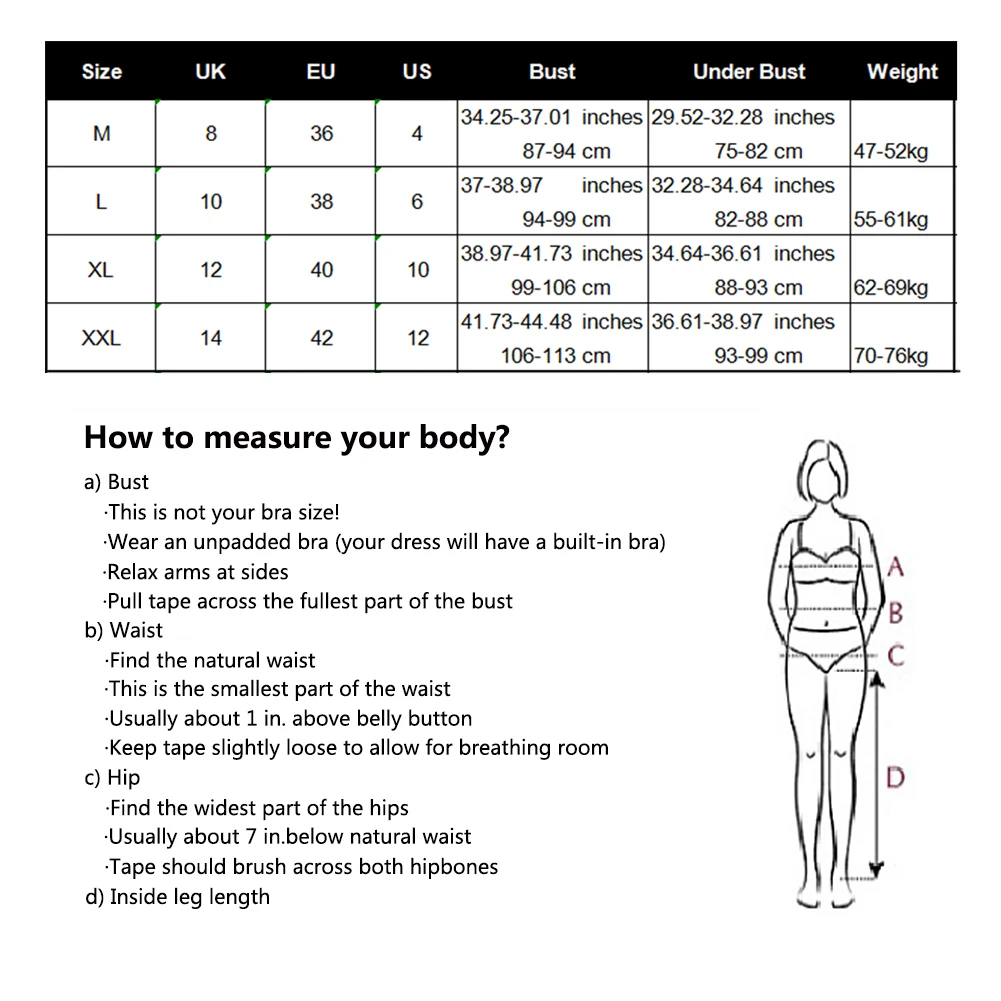 | Size | UK | EU | US | Bust | Under Bust | Weight |
|---|---|---|---|---|---|---|
| M | 8 | 36 | 4 | 34.25-37.01 inches 87-94 cm | 29.52-32.28 inches 75-82 cm | 47-52kg |
| L | 10 | 38 | 6 | 37-38.97 inches 94-99 cm | 32.28-34.64 inches 82-88 cm | 55-61kg |
| XL | 12 | 40 | 10 | 38.97-41.73 inches 99-106 cm | 34.64-36.61 inches 88-93 cm | 62-69kg |
| XXL | 14 | 42 | 12 | 41.73-44.48 inches 106-113 cm | 36.61-38.97 inches 93-99 cm | 70-76kg |

How to measure your body?

a) Bust
·This is not your bra size!
·Wear an unpadded bra (your dress will have a built-in bra)
·Relax arms at sides
·Pull tape across the fullest part of the bust
b) Waist
·Find the natural waist
·This is the smallest part of the waist
·Usually about 1 in. above belly button
·Keep tape slightly loose to allow for breathing room
c) Hip
·Find the widest part of the hips
·Usually about 7 in.below natural waist
·Tape should brush across both hipbones
d) Inside leg length

A
B
C
D