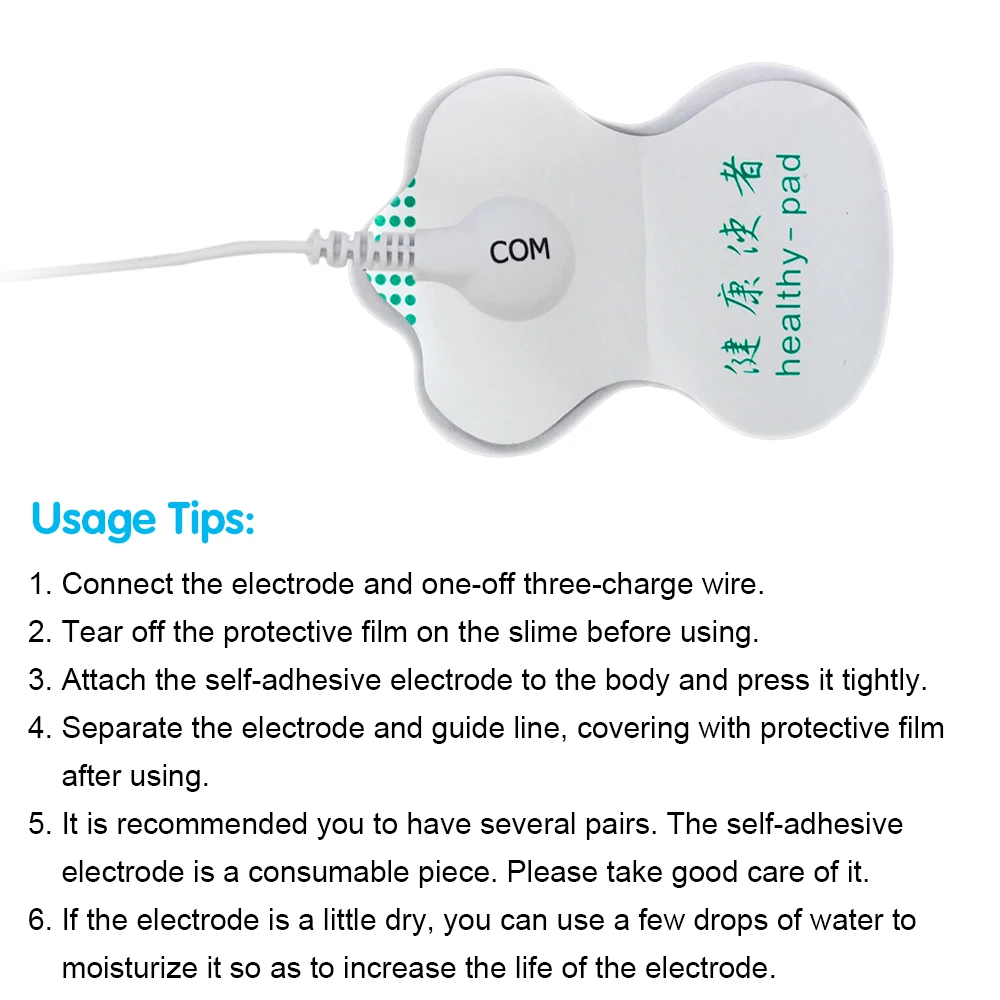 COM

健康使者
healthy-pad

Usage Tips:

1. Connect the electrode and one-off three-charge wire.

2. Tear off the protective film on the slime before using.

3. Attach the self-adhesive electrode to the body and press it tightly.

4. Separate the electrode and guide line, covering with protective film after using.

5. It is recommended you to have several pairs. The self-adhesive electrode is a consumable piece. Please take good care of it.

6. If the electrode is a little dry, you can use a few drops of water to moisturize it so as to increase the life of the electrode.