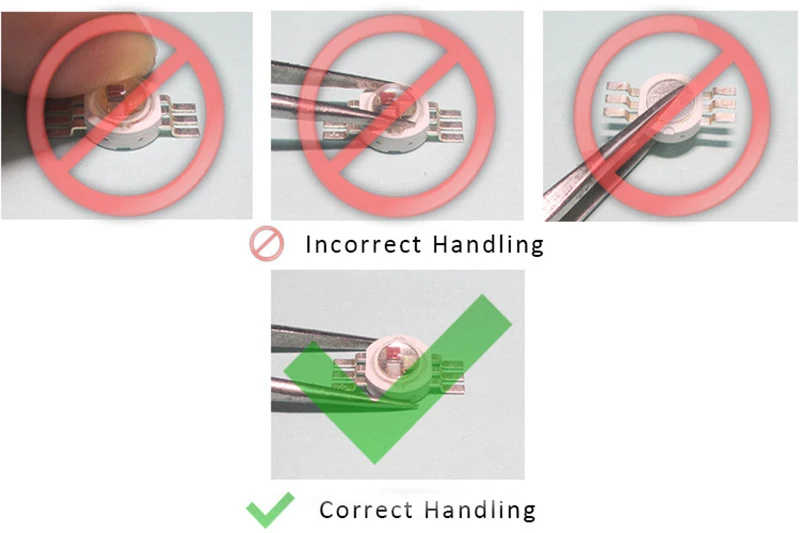 Incorrect Handling

Correct Handling