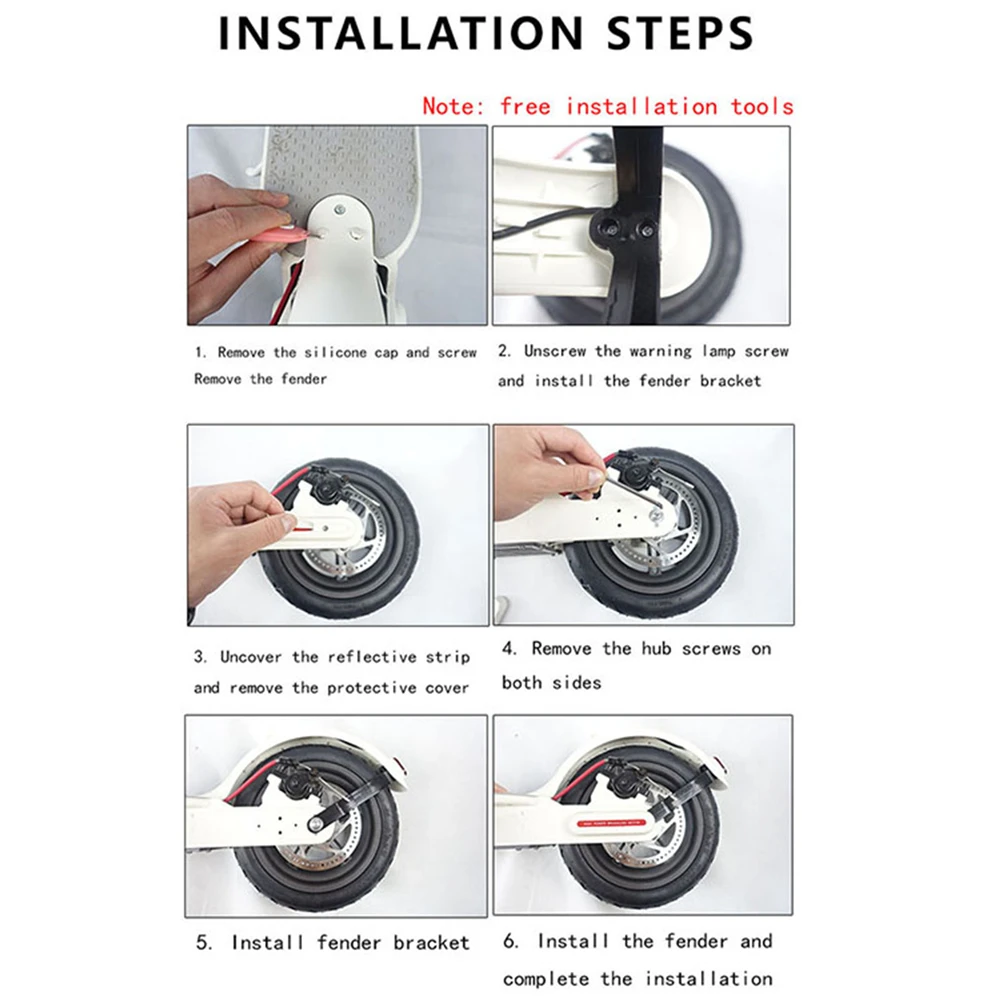 INSTALLATION STEPS

Note: free installation tools

1. Remove the silicone cap and screw
Remove the fender

2. Unscrew the warning lamp screw and install the fender bracket

3. Uncover the reflective strip and remove the protective cover

4. Remove the hub screws on both sides

5. Install fender bracket

6. Install the fender and complete the installation