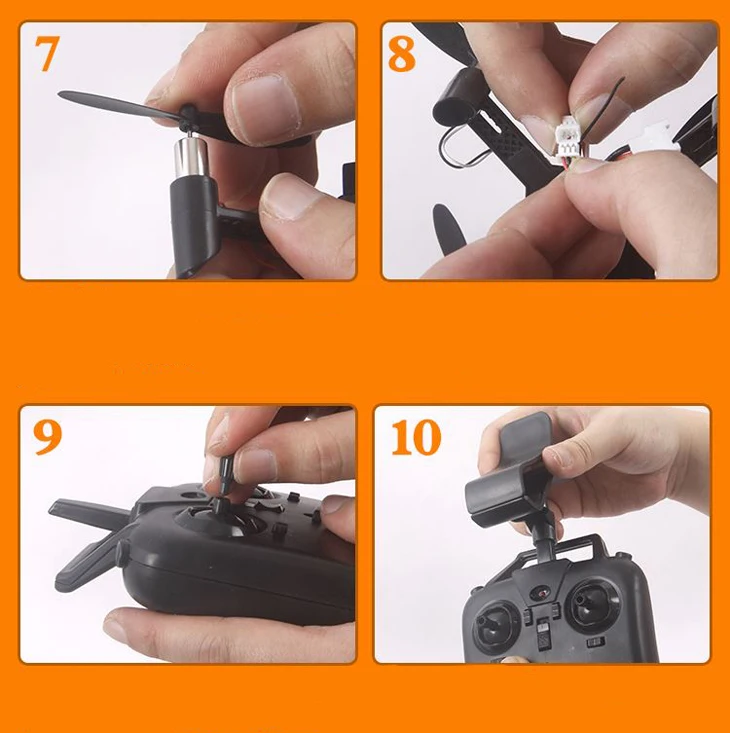 7

8

9

10