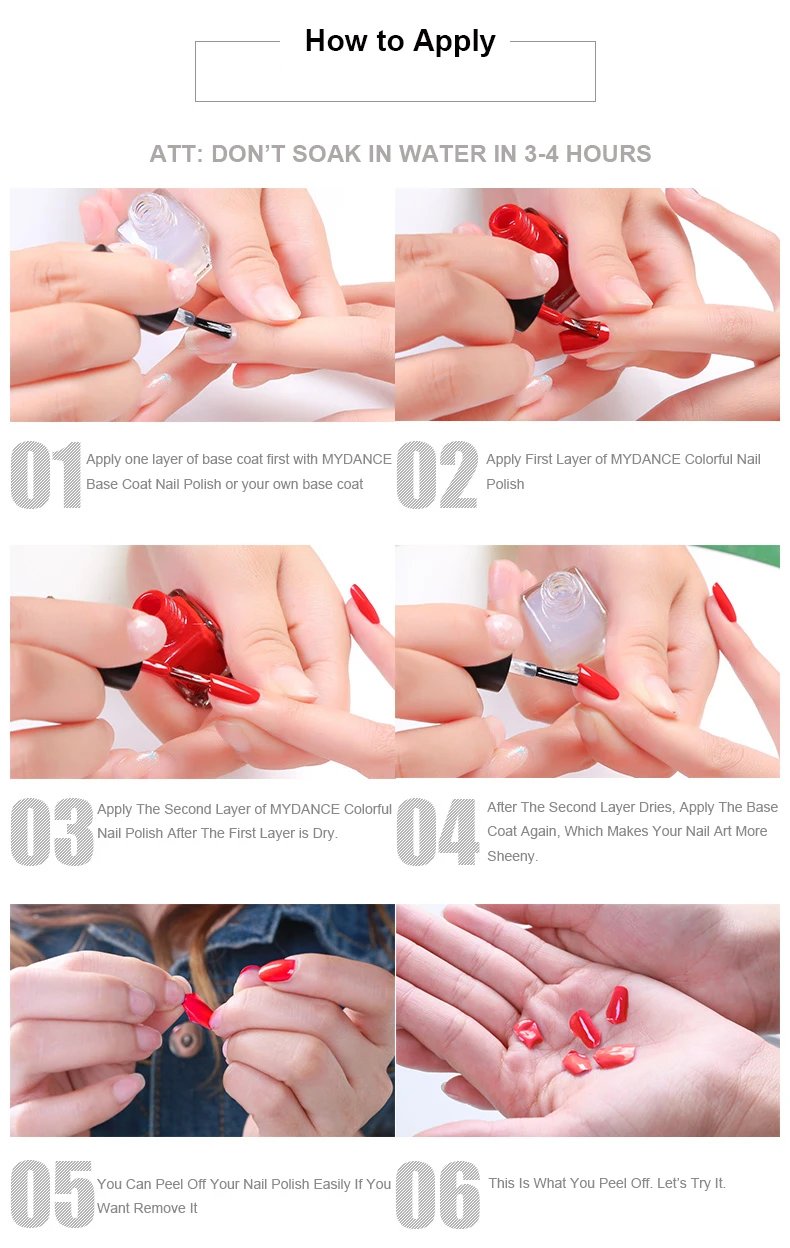 How to Apply

ATT: DON'T SOAK IN WATER IN 3-4 HOURS

01 Apply one layer of base coat first with MYDANCE Base Coat Nail Polish or your own base coat

02 Apply First Layer of MYDANCE Colorful Nail Polish

03 Apply The Second Layer of MYDANCE Colorful Nail Polish After The First Layer is Dry.

04 After The Second Layer Dries, Apply The Base Coat Again, Which Makes Your Nail Art More Sheeny.

05 You Can Peel Off Your Nail Polish Easily If You Want Remove It

06 This Is What You Peel Off. Let's Try It.