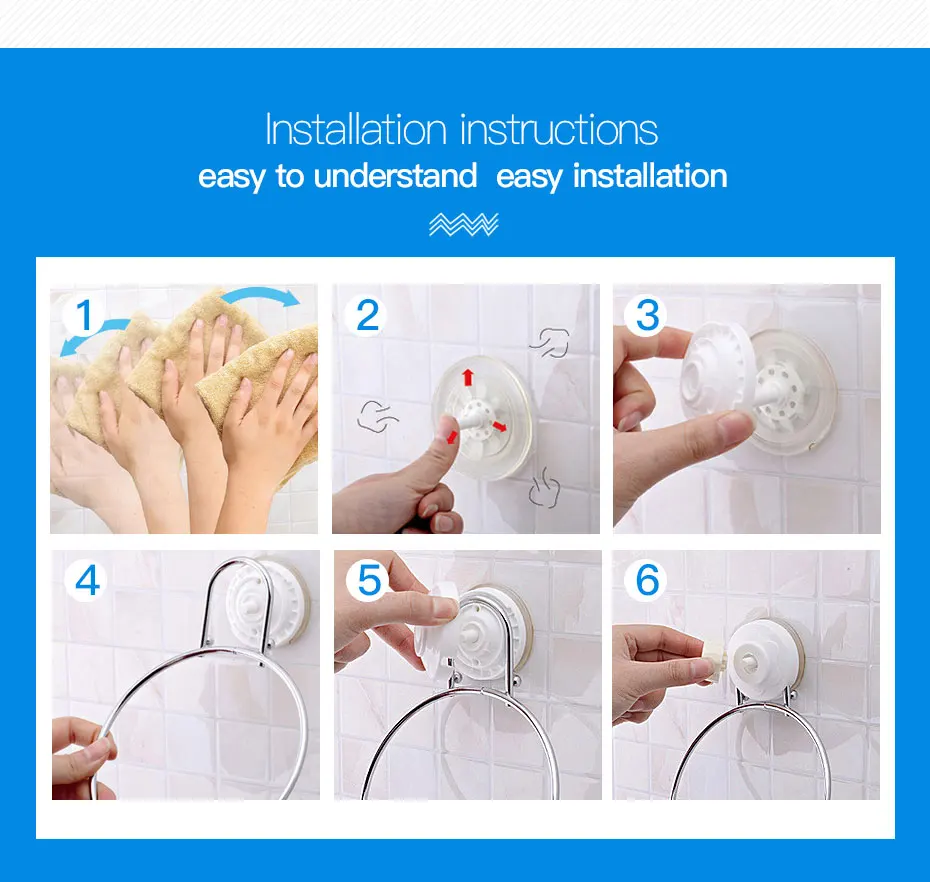 Installation instructions
easy to understand easy installation

1

2

3

4

5

6