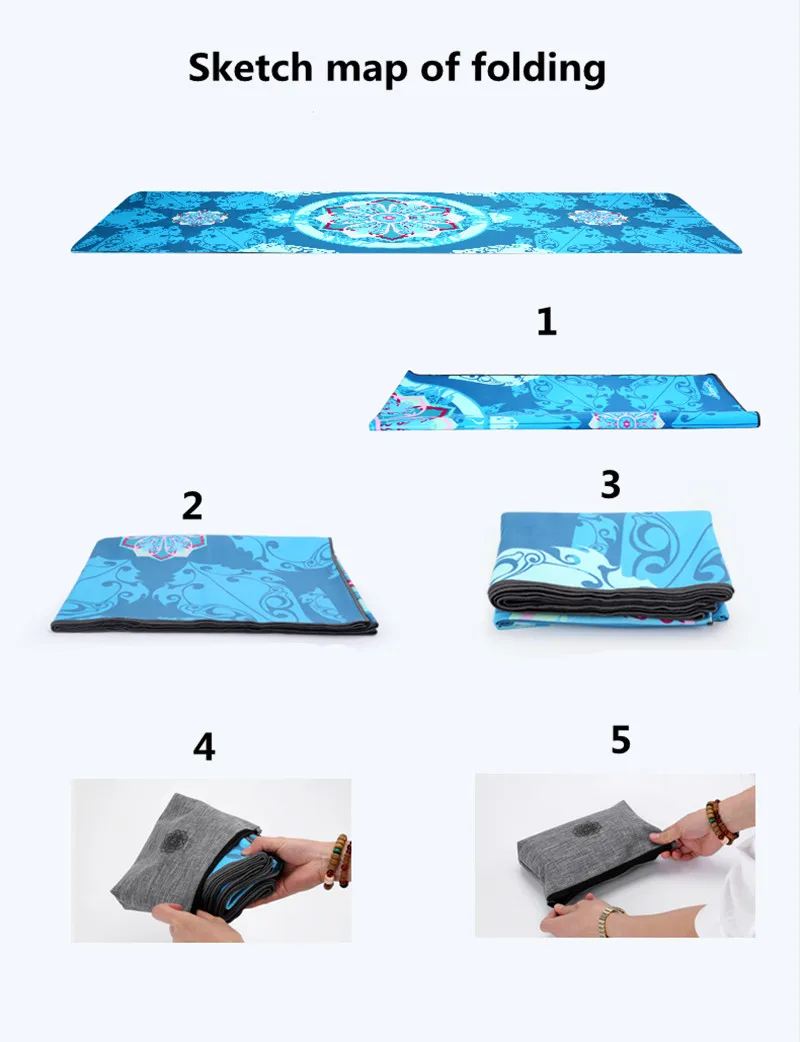 Sketch map of folding

1

2

3

4

5