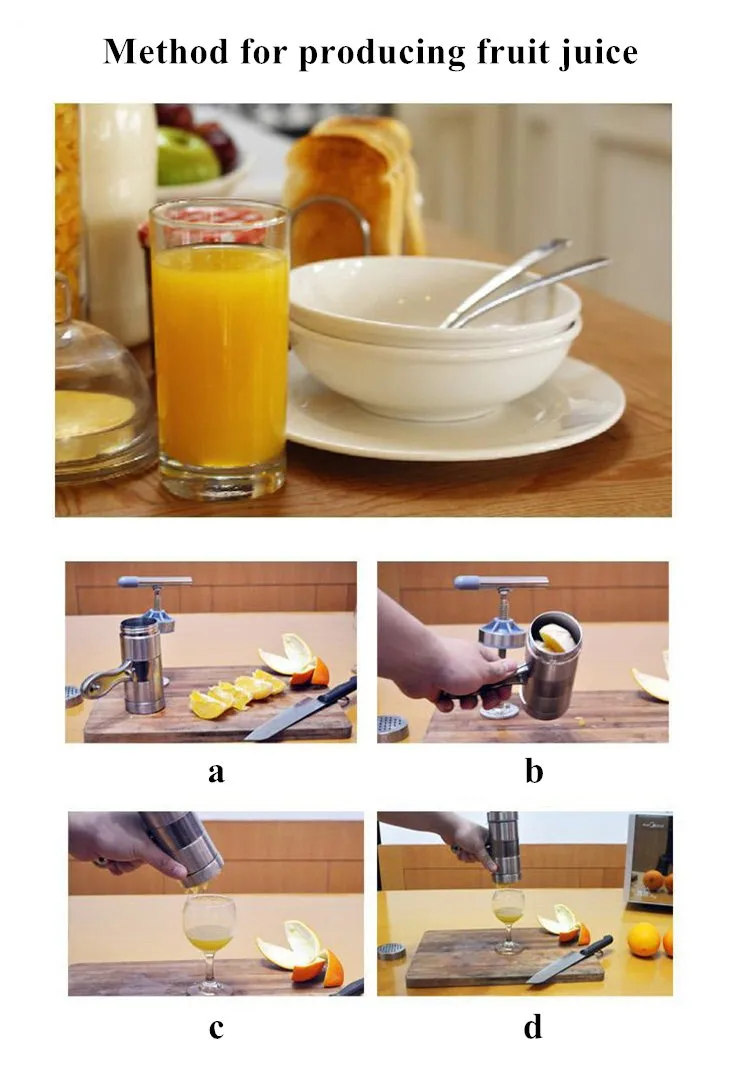 Method for producing fruit juice

a

b

c

d