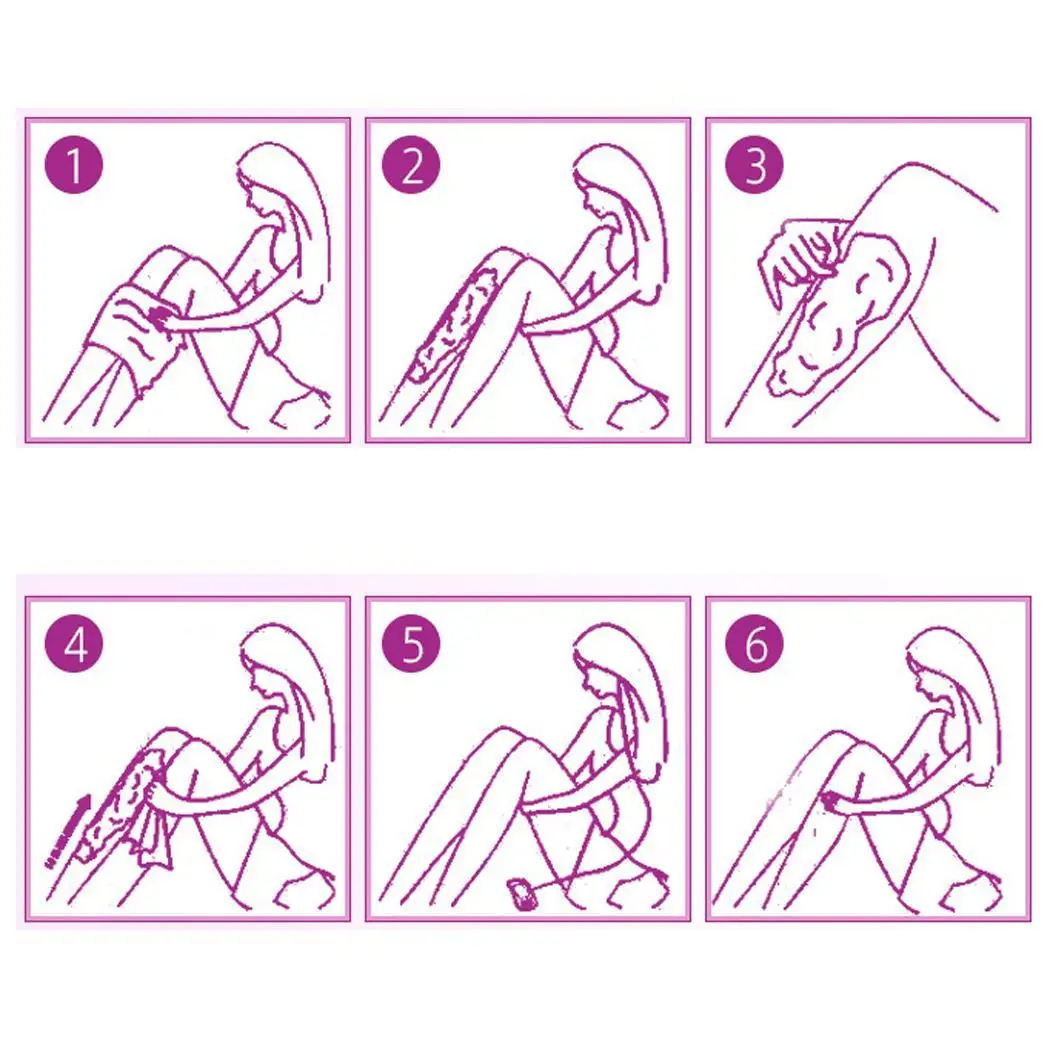 1
2
3
4
5
6