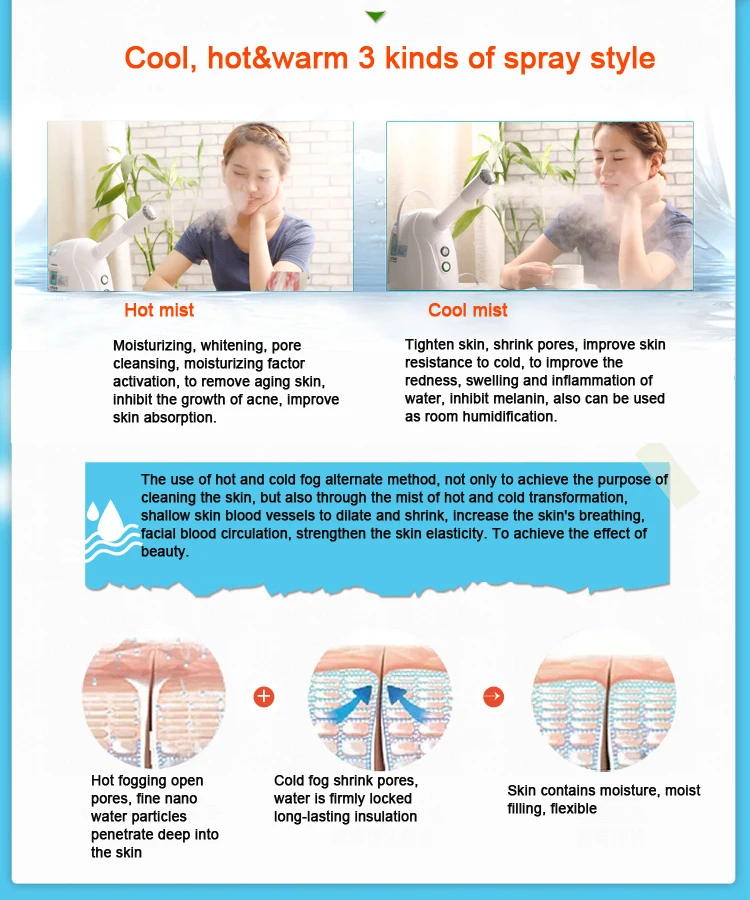 Cool, hot&warm 3 kinds of spray style

Hot mist

Moisturizing, whitening, pore cleansing, moisturizing factor activation, to remove aging skin, inhibit the growth of acne, improve skin absorption.

Cool mist

Tighten skin, shrink pores, improve skin resistance to cold, to improve the redness, swelling and inflammation of water, inhibit melanin, also can be used as room humidification.

The use of hot and cold fog alternate method, not only to achieve the purpose of cleaning the skin, but also through the mist of hot and cold transformation, shallow skin blood vessels to dilate and shrink, increase the skin's breathing, facial blood circulation, strengthen the skin elasticity. To achieve the effect of beauty.

Hot fogging open pores, fine nano water particles penetrate deep into the skin

Cold fog shrink pores, water is firmly locked long-lasting insulation

Skin contains moisture, moist filling, flexible