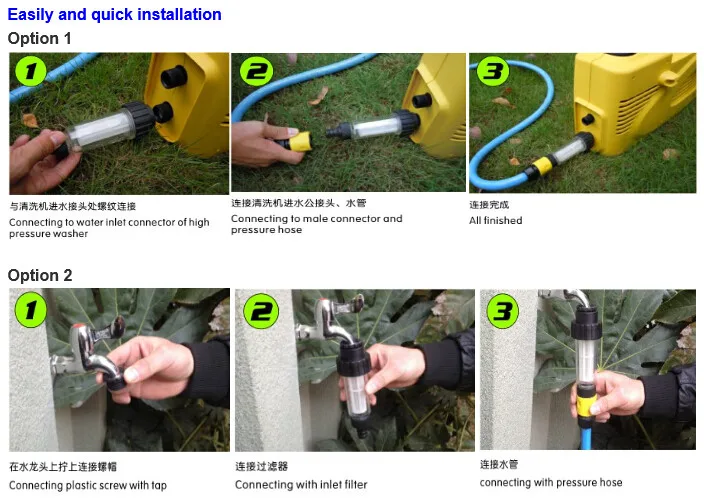 Easily and quick installation

Option 1

1

与清洗机进水接头处螺纹连接
Connecting to water inlet connector of high pressure washer

2

连接清洗机进水公接头、水管
Connecting to male connector and pressure hose

3

连接完成
All finished

Option 2

1

在水龙头上拧上连接螺帽
Connecting plastic screw with tap

2

连接过滤器
Connecting with inlet filter

3

连接水管
connecting with pressure hose