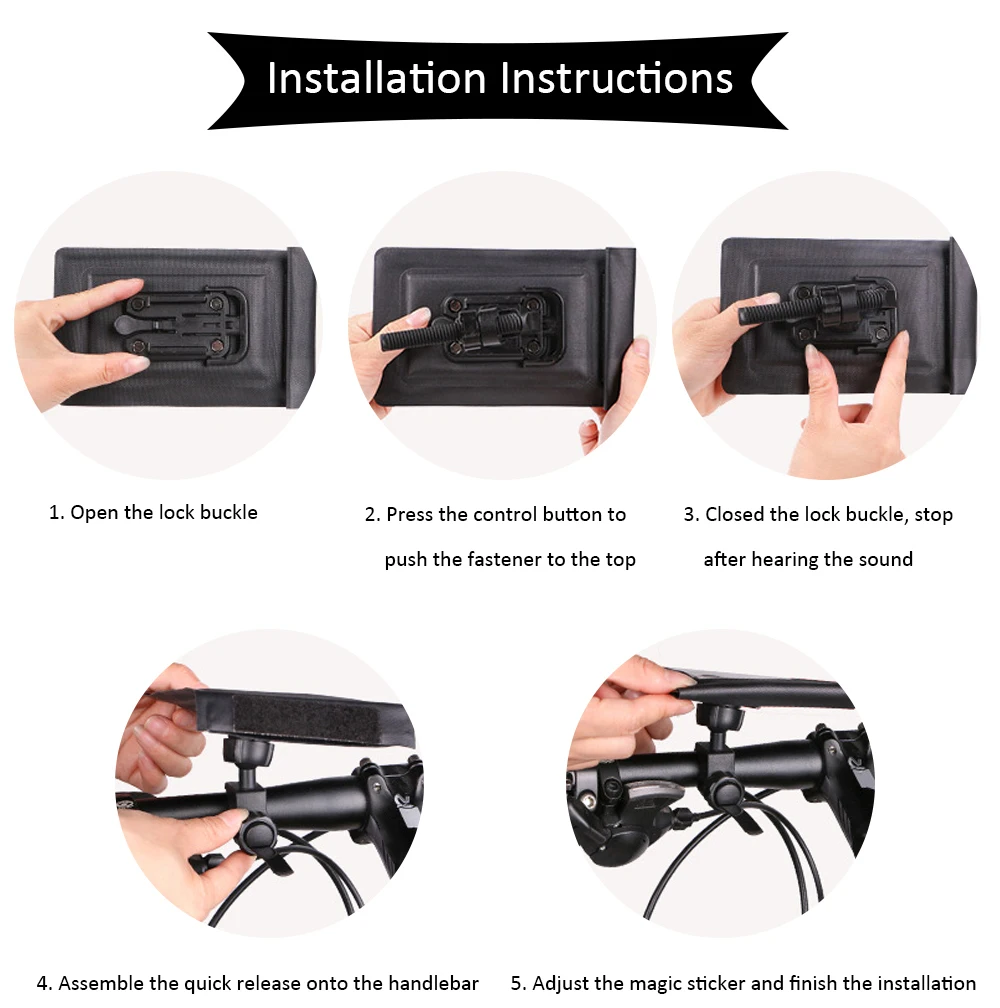 Installation Instructions

1. Open the lock buckle

2. Press the control button to push the fastener to the top

3. Closed the lock buckle, stop after hearing the sound

4. Assemble the quick release onto the handlebar

5. Adjust the magic sticker and finish the installation