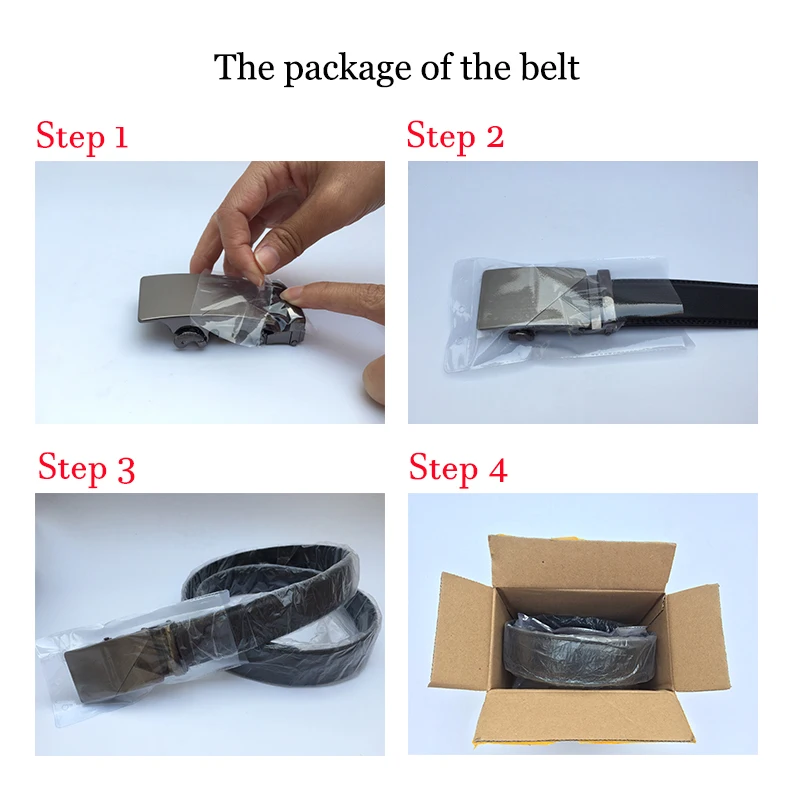 The package of the belt

Step 1

Step 2

Step 3

Step 4