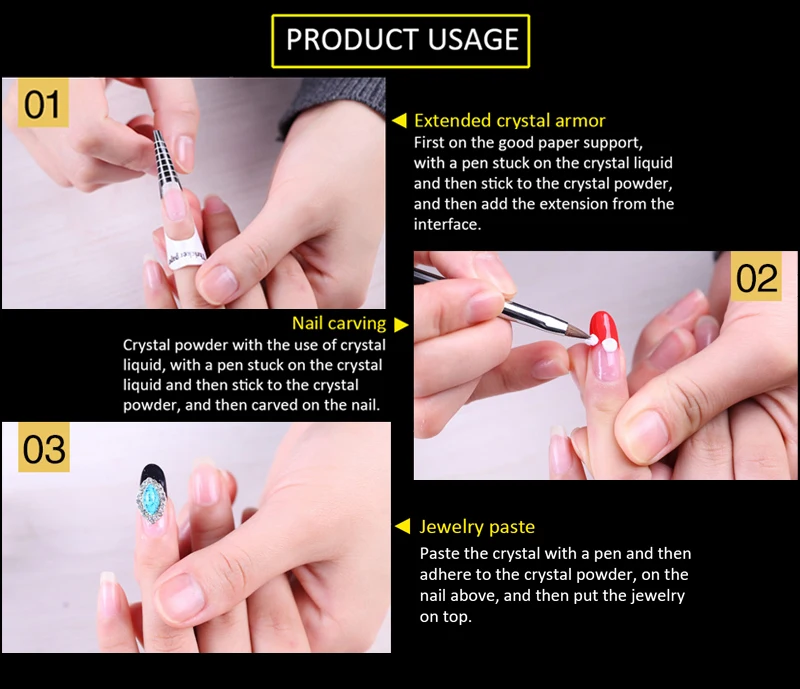 PRODUCT USAGE

01

Extended crystal armor
First on the good paper support, with a pen stuck on the crystal liquid and then stick to the crystal powder, and then add the extension from the interface.

02

Nail carving
Crystal powder with the use of crystal liquid, with a pen stuck on the crystal liquid and then stick to the crystal powder, and then carved on the nail.

03

Jewelry paste
Paste the crystal with a pen and then adhere to the crystal powder, on the nail above, and then put the jewelry on top.