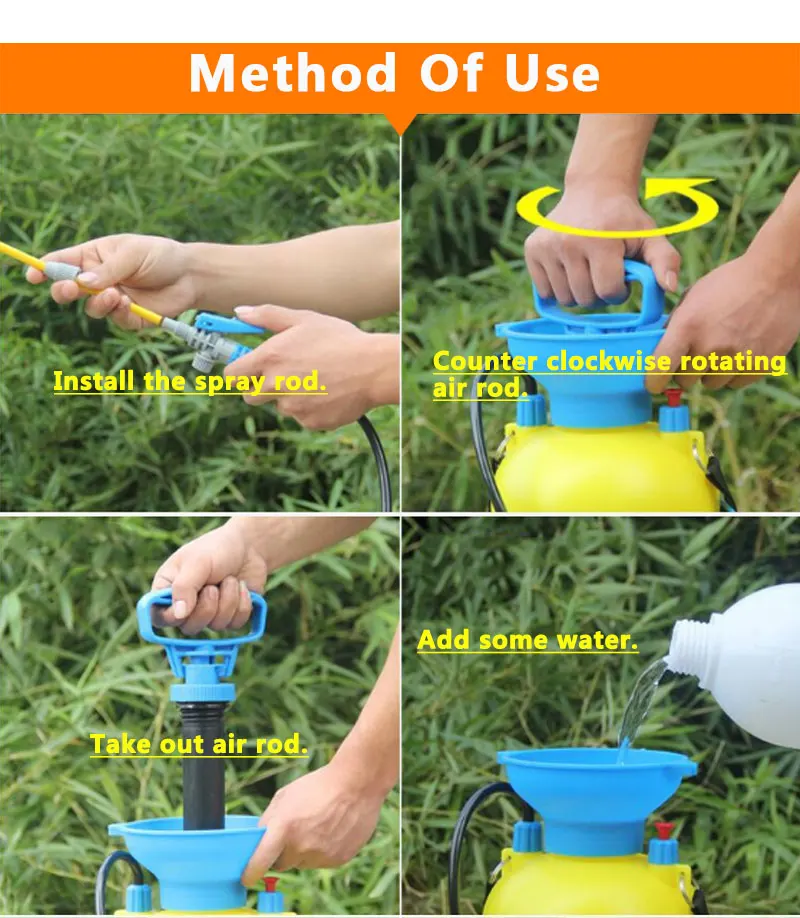 Method Of Use

Install the spray rod.

Counter clockwise rotating air rod.

Take out air rod.

Add some water.