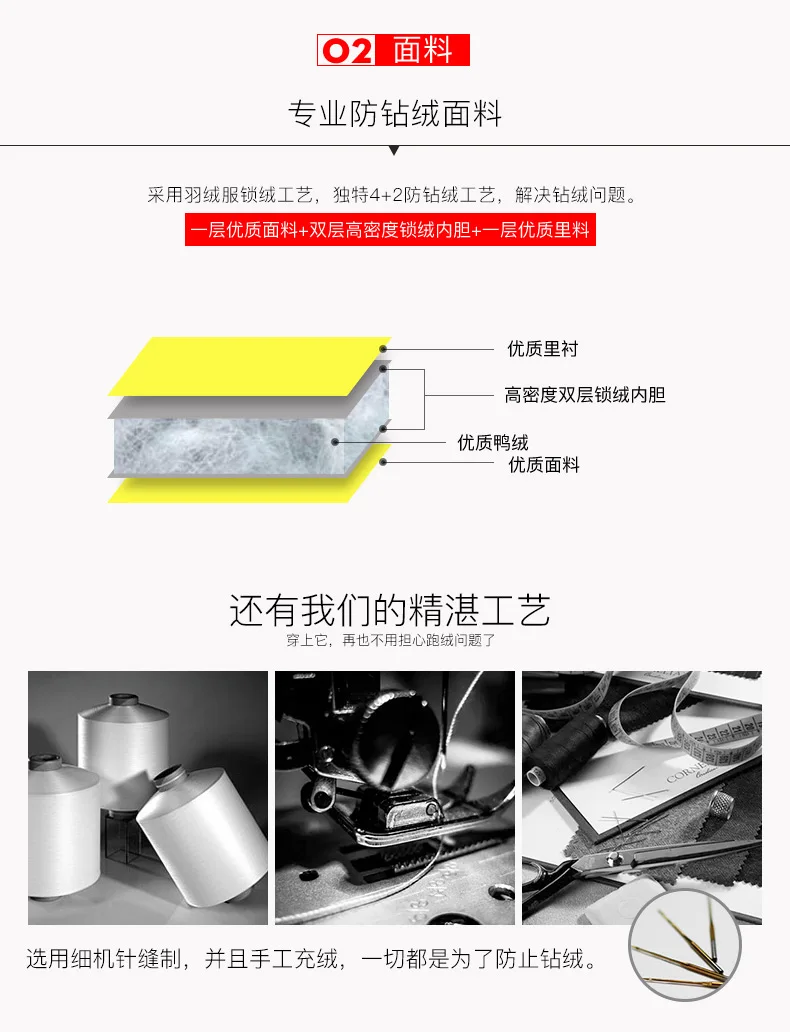 02 面料

专业防钻绒面料

采用羽绒服锁绒工艺，独特4+2防钻绒工艺，解决钻绒问题。

一层优质面料+双层高密度锁绒内胆+一层优质里料

优质里衬
高密度双层锁绒内胆
优质鸭绒
优质面料

还有我们的精湛工艺
穿上它，再也不用担心跑绒问题了

CORN

选用细机针缝制，并且手工充绒，一切都是为了防止钻绒。