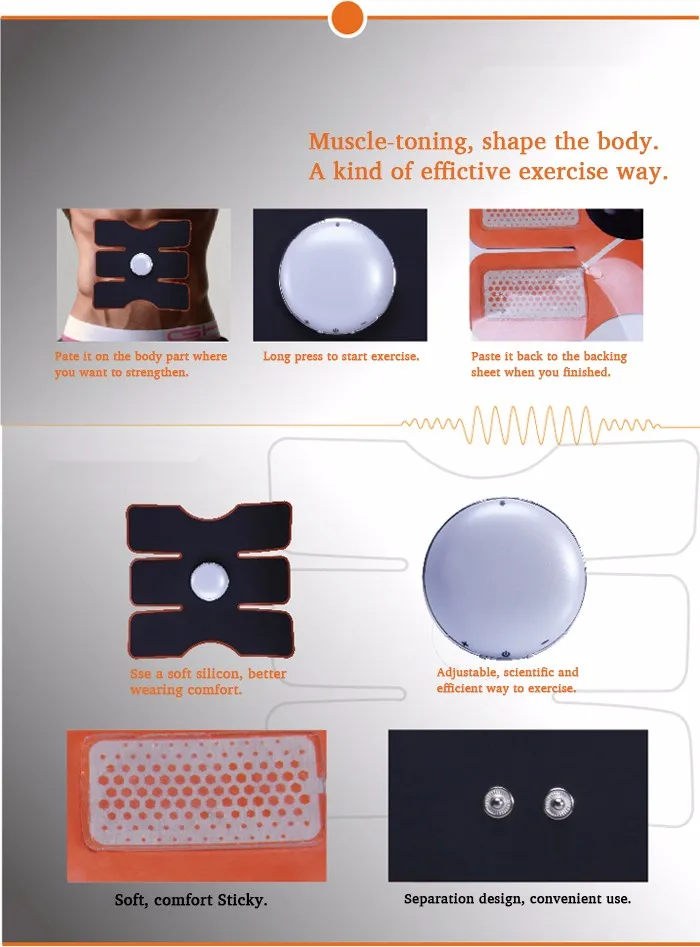 Muscle-toning, shape the body.
A kind of effictive exercise way.

Pate it on the body part where you want to strengthen.

Long press to start exercise.

Paste it back to the backing sheet when you finished.

Sse a soft silicon, better wearing comfort.

Adjustable, scientific and efficient way to exercise.

Soft, comfort Sticky.

Separation design, convenient use.