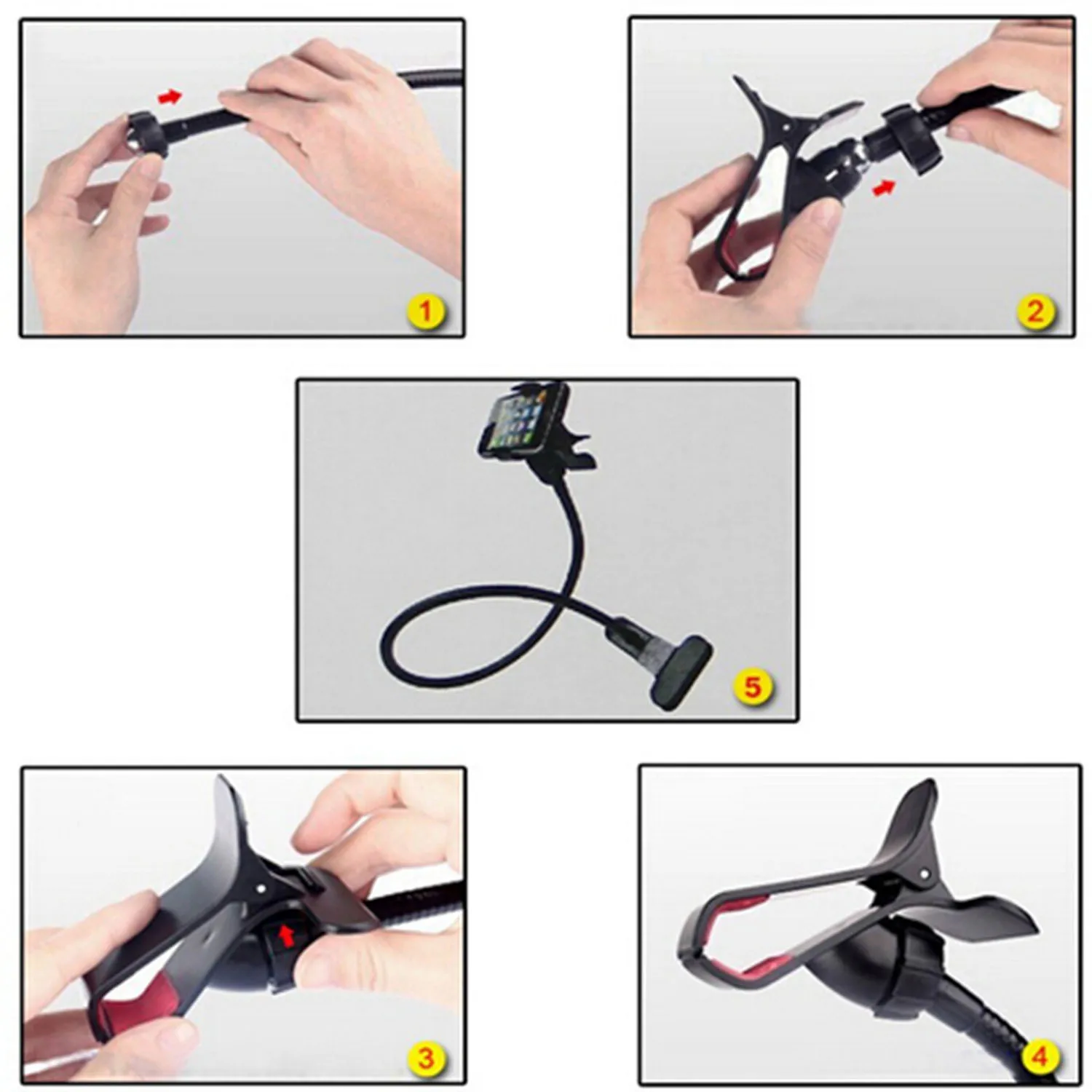 1

2

5

3

4