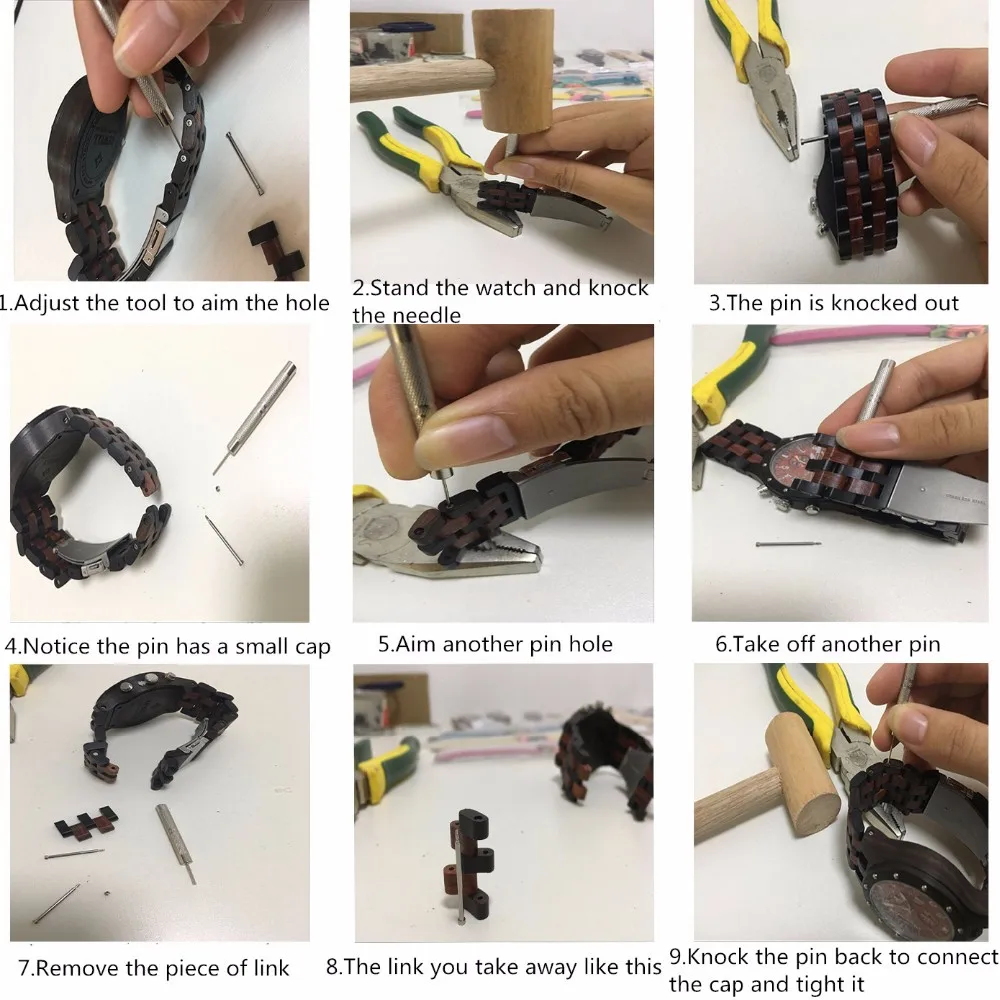 1.Adjust the tool to aim the hole

2.Stand the watch and knock the needle

3.The pin is knocked out

4.Notice the pin has a small cap

5.Aim another pin hole

6.Take off another pin

7.Remove the piece of link

8.The link you take away like this

9.Knock the pin back to connect the cap and tight it