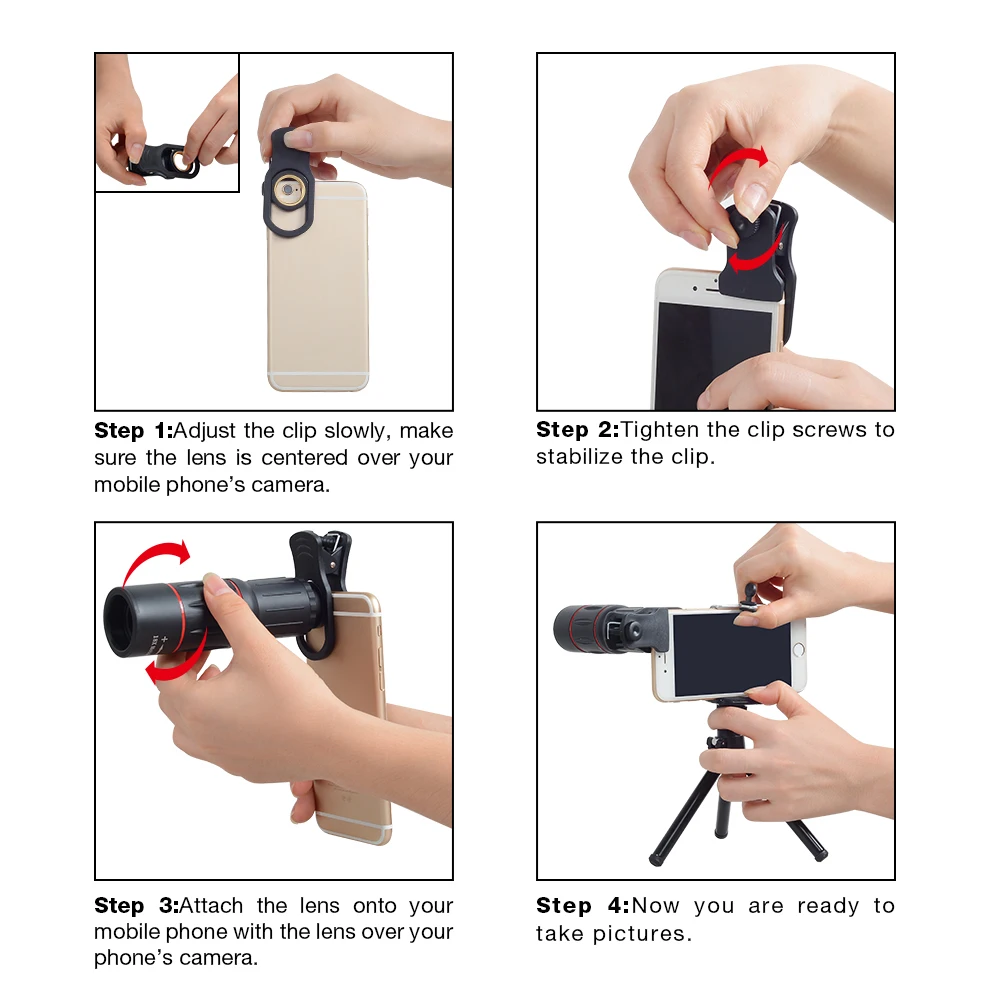 Step 1:Adjust the clip slowly, make sure the lens is centered over your mobile phone's camera.

Step 2:Tighten the clip screws to stabilize the clip.

Step 3:Attach the lens onto your mobile phone with the lens over your phone's camera.

Step 4:Now you are ready to take pictures.