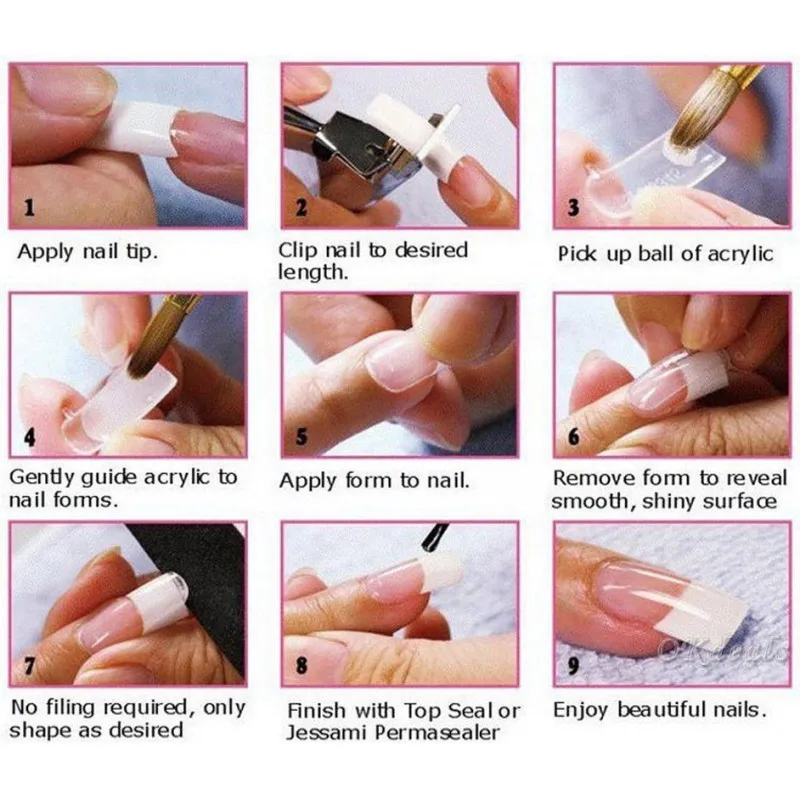 1

Apply nail tip.

2

Clip nail to desired length.

3

Pick up ball of acrylic

4

Gently guide acrylic to nail forms.

5

Apply form to nail.

6

Remove form to reveal smooth, shiny surface

7

No filing required, only shape as desired

8

Finish with Top Seal or Jessami Permasealer

9

©Kdeals

Enjoy beautiful nails.