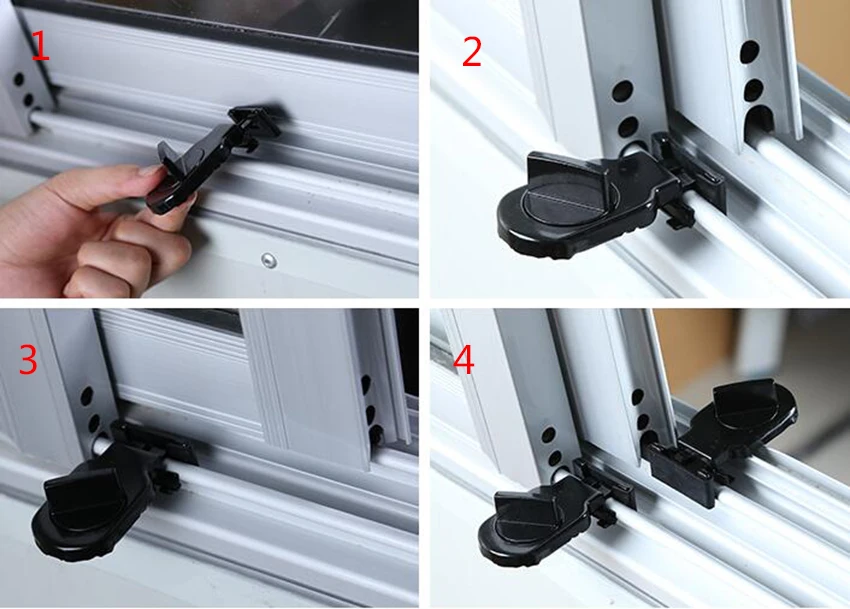 1

2

3

4