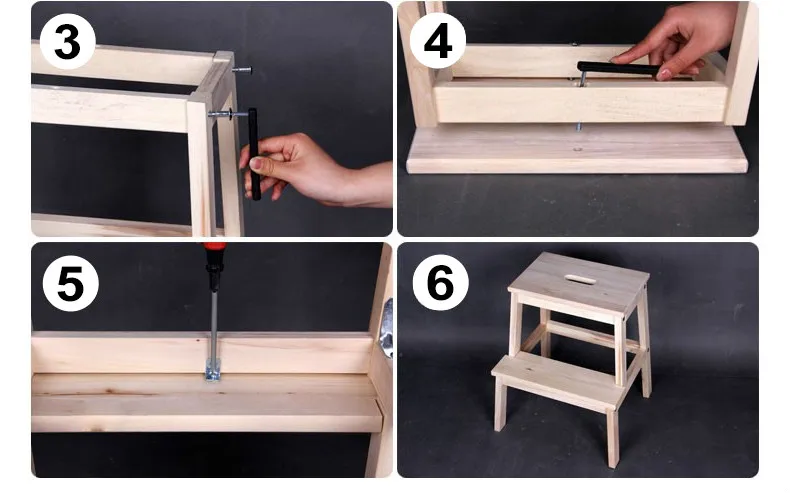 3

4

5

6