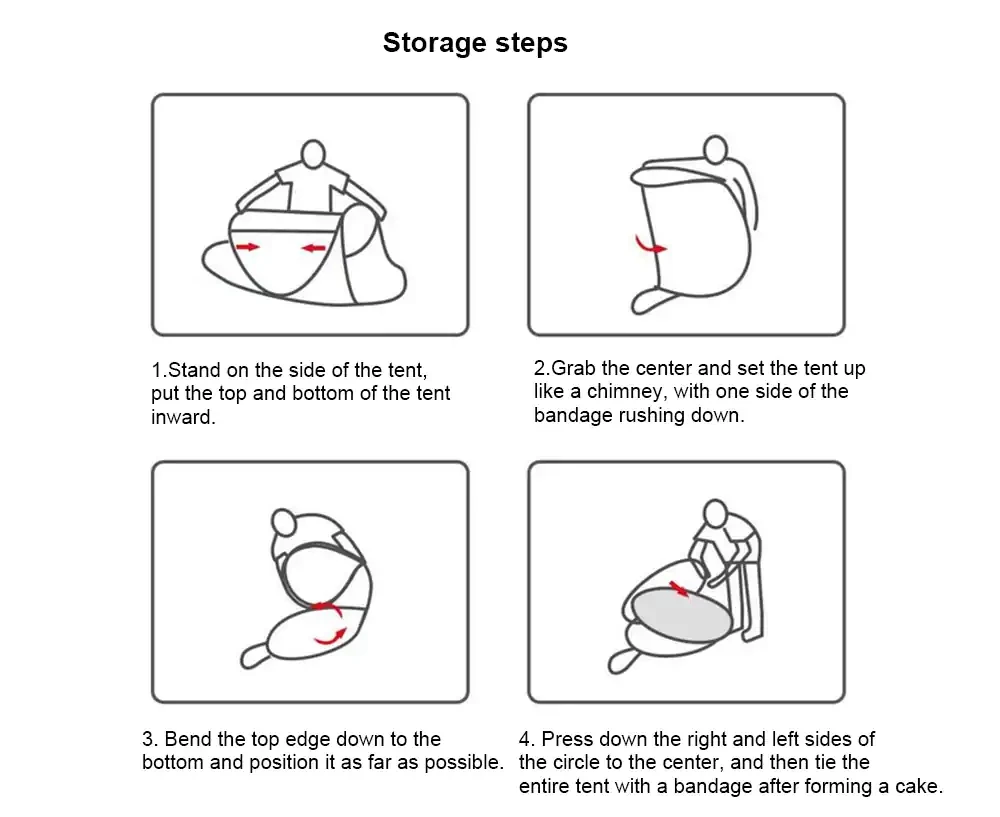 Storage steps

1.Stand on the side of the tent, put the top and bottom of the tent inward.

2.Grab the center and set the tent up like a chimney, with one side of the bandage rushing down.

3. Bend the top edge down to the bottom and position it as far as possible.

4. Press down the right and left sides of the circle to the center, and then tie the entire tent with a bandage after forming a cake.