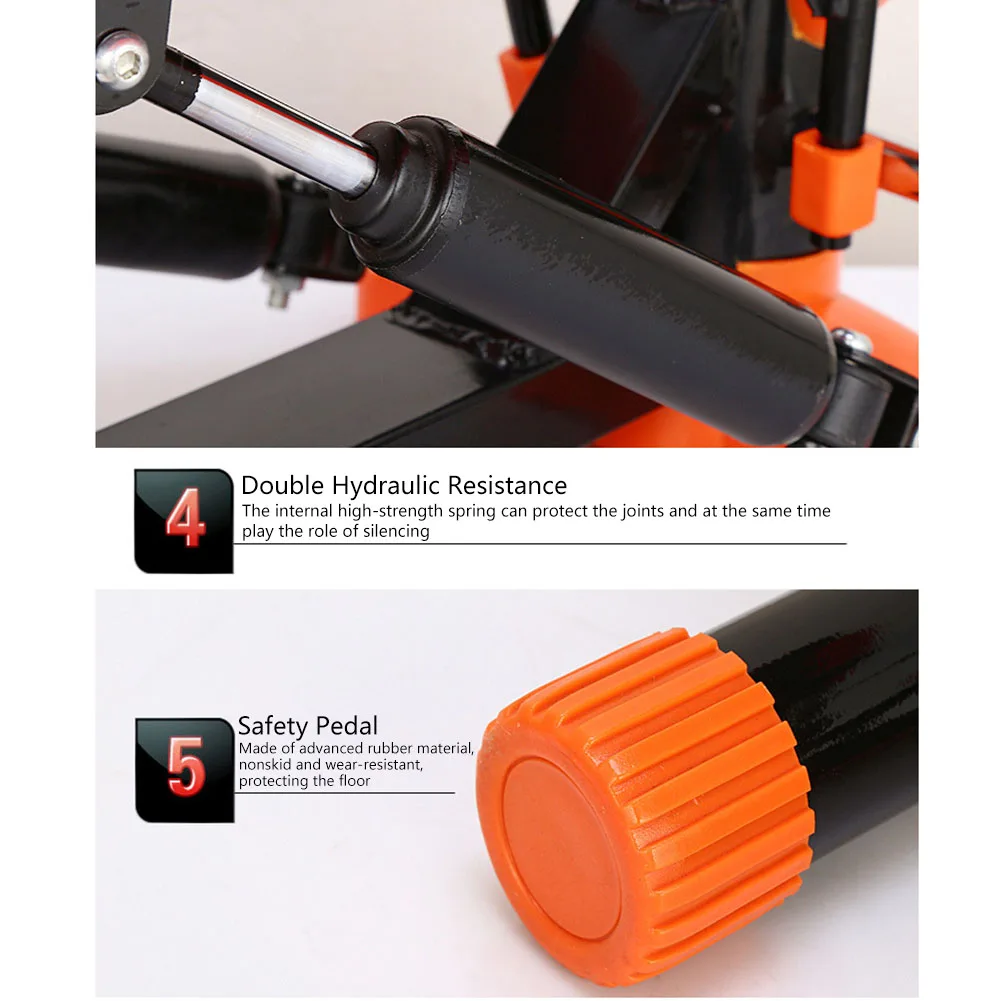 4

Double Hydraulic Resistance

The internal high-strength spring can protect the joints and at the same time play the role of silencing

5

Safety Pedal

Made of advanced rubber material, nonskid and wear-resistant, protecting the floor