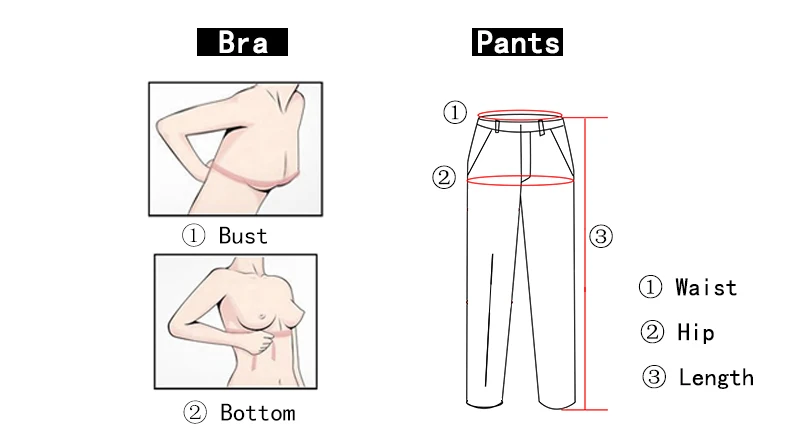 Bra

① Bust

② Bottom

Pants

①

②

③

① Waist

② Hip

③ Length