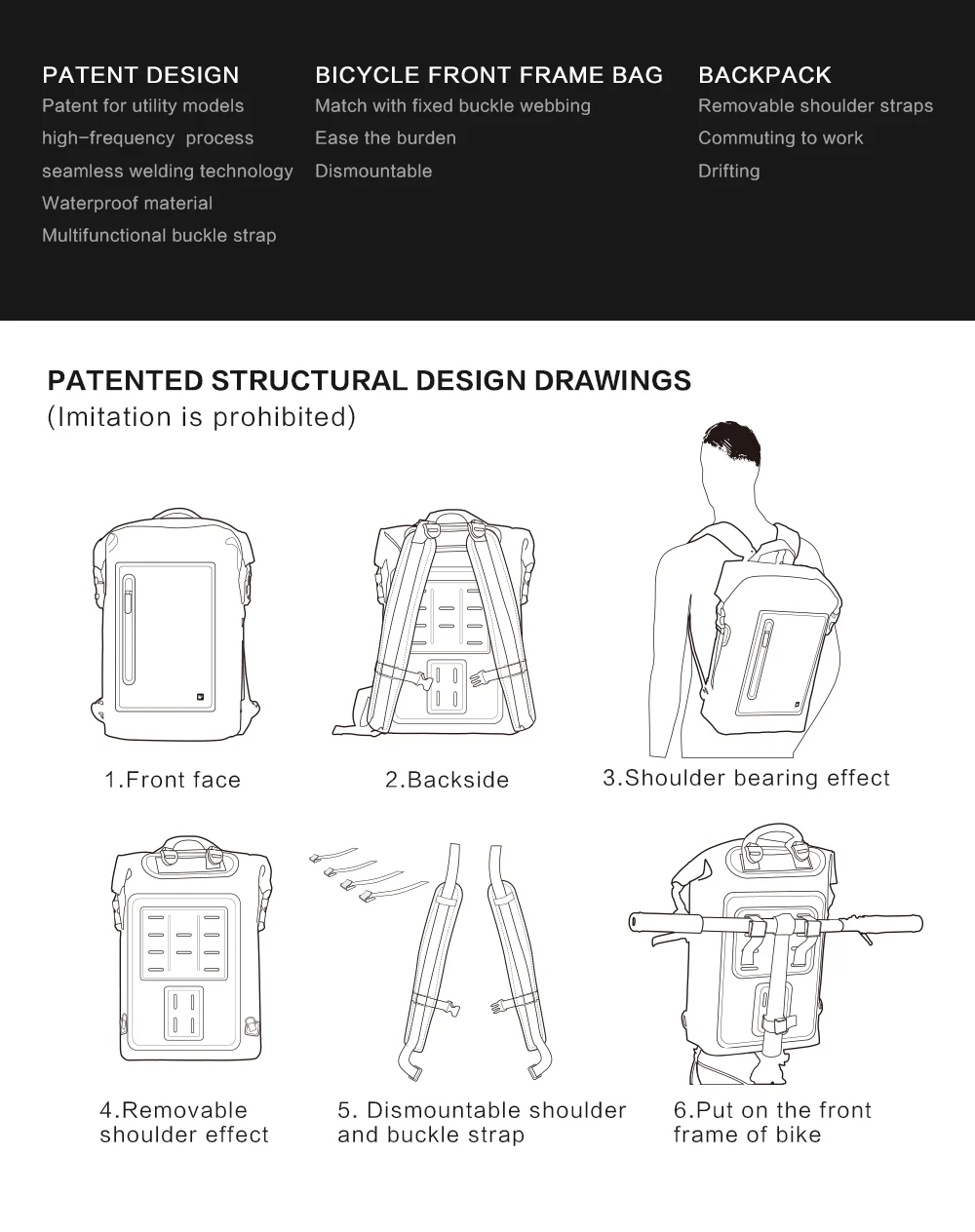 PATENT DESIGN
Patent for utility models
high-frequency process
seamless welding technology
Waterproof material
Multifunctional buckle strap

BICYCLE FRONT FRAME BAG
Match with fixed buckle webbing
Ease the burden
Dismountable

BACKPACK
Removable shoulder straps
Commuting to work
Drifting

PATENTED STRUCTURAL DESIGN DRAWINGS
(Imitation is prohibited)

1.Front face

2.Backside

3.Shoulder bearing effect

4.Removable shoulder effect

5. Dismountable shoulder and buckle strap

6.Put on the front frame of bike