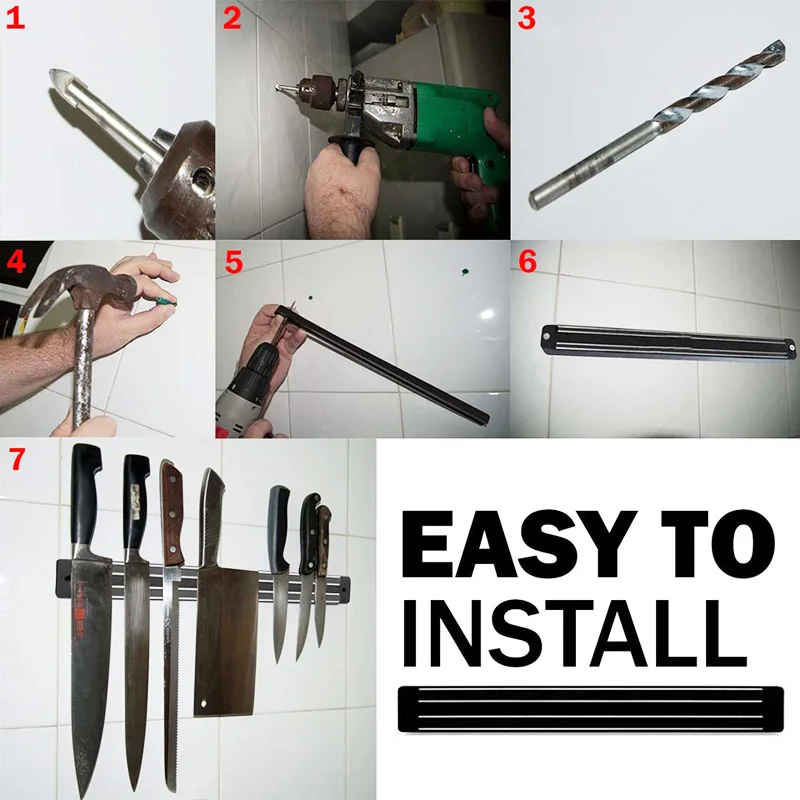 1

2

3

4

5

6

7

EASY TO INSTALL