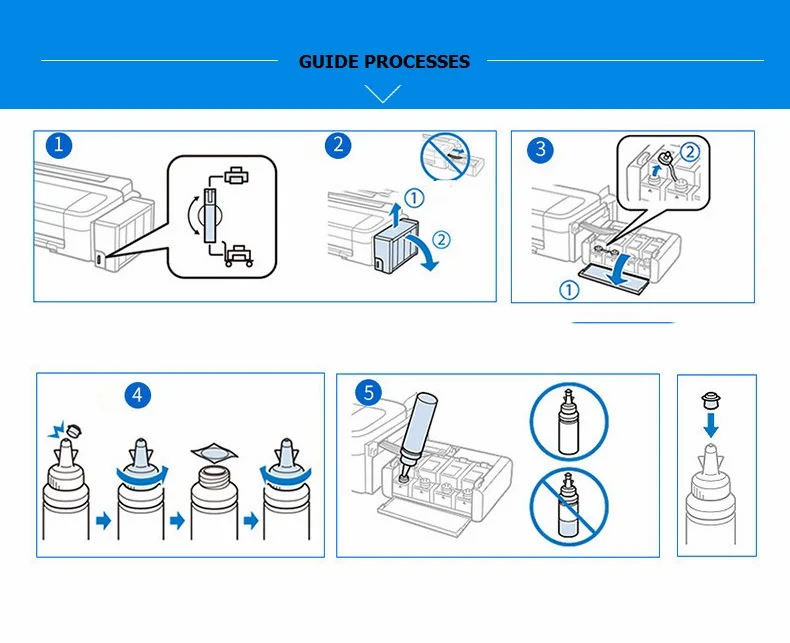 GUIDE PROCESSES

1

2

1

2

3

2

1

4

5