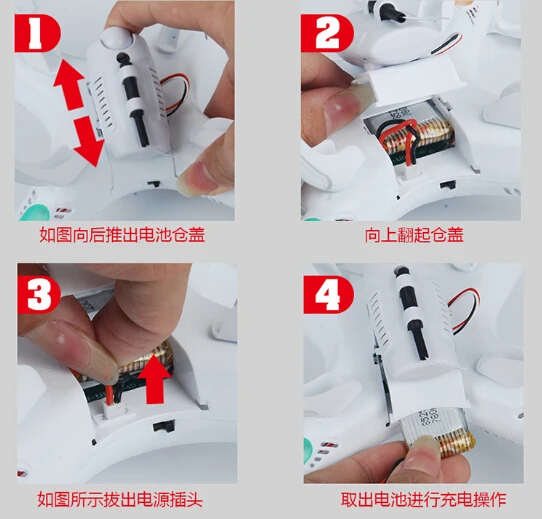 1
如图向后推出电池仓盖

2
向上翻起仓盖

3
如图所示拔出电源插头

4
取出电池进行充电操作