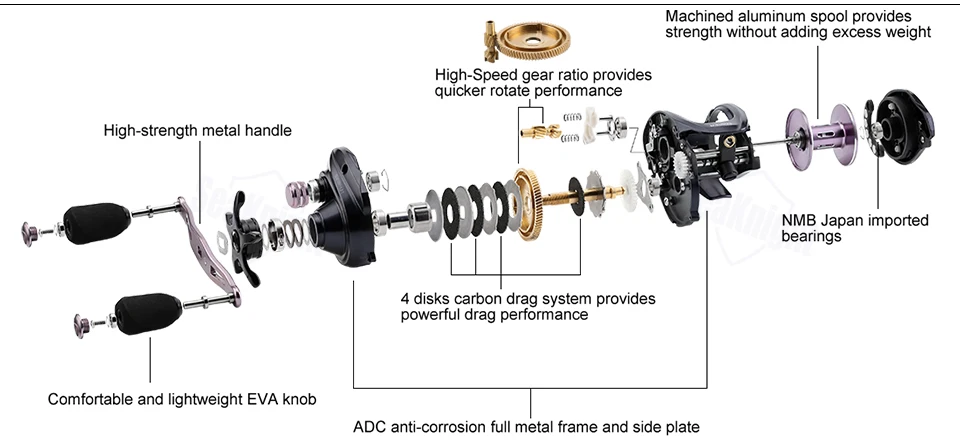 Machined aluminum spool provides strength without adding excess weight

High-Speed gear ratio provides quicker rotate performance

High-strength metal handle

NMB Japan imported bearings

4 disks carbon drag system provides powerful drag performance

Comfortable and lightweight EVA knob

ADC anti-corrosion full metal frame and side plate