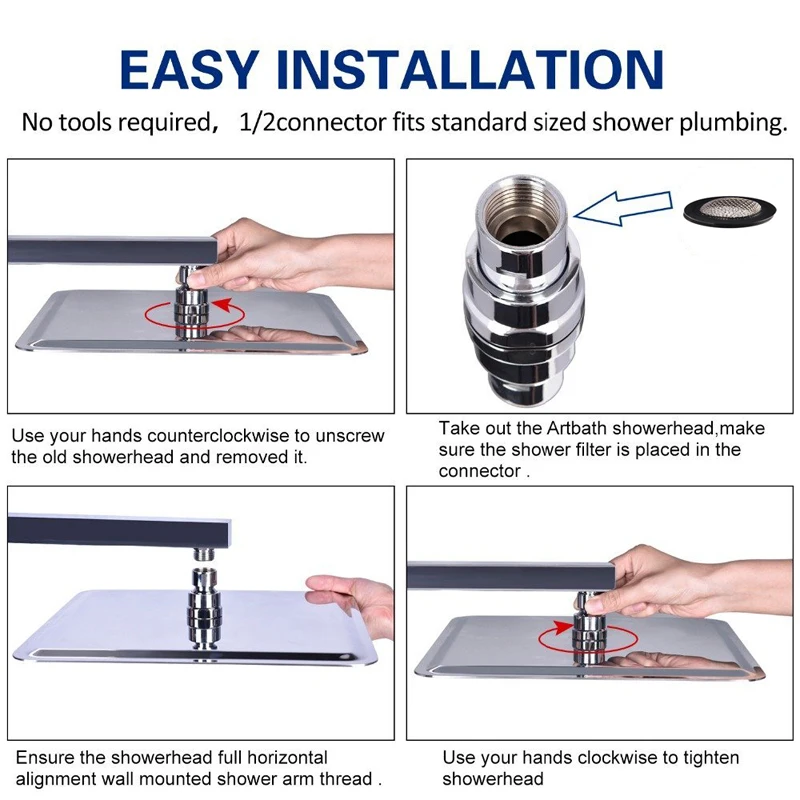 EASY INSTALLATION

No tools required， 1/2connector fits standard sized shower plumbing.

Use your hands counterclockwise to unscrew the old showerhead and removed it.

Take out the Artbath showerhead,make sure the shower filter is placed in the connector .

Ensure the showerhead full horizontal alignment wall mounted shower arm thread .

Use your hands clockwise to tighten showerhead