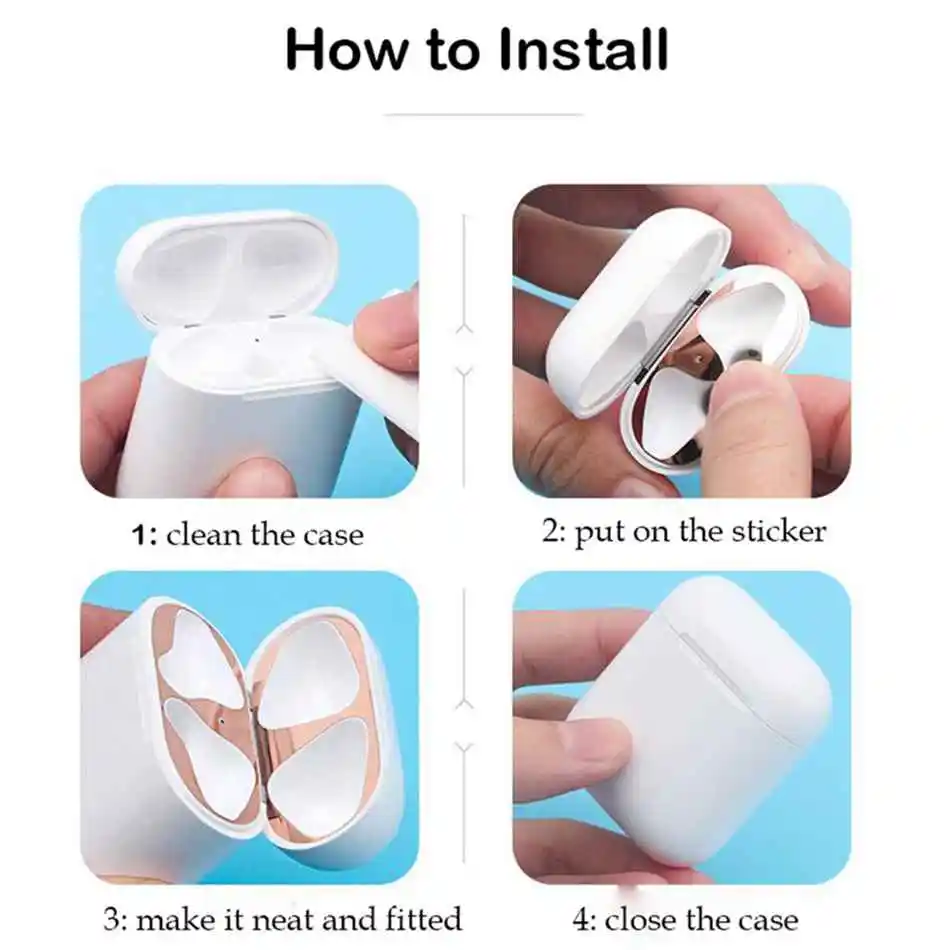 How to Install

1: clean the case

2: put on the sticker

3: make it neat and fitted

4: close the case